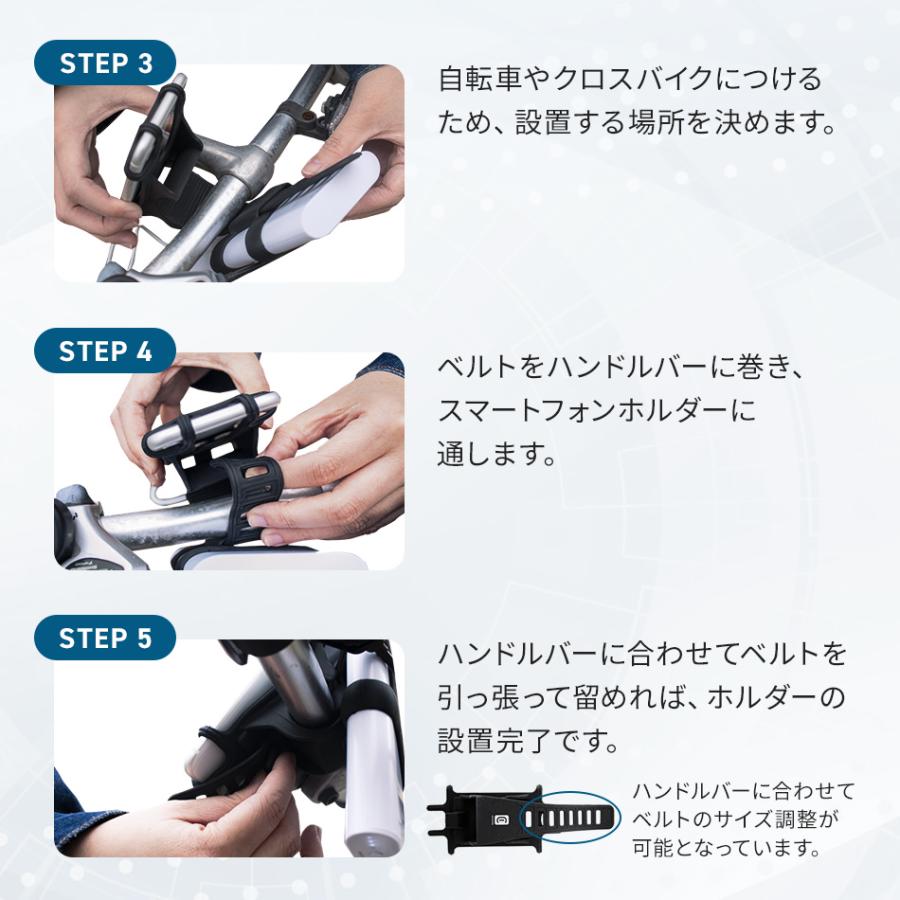 STEP 3

自転車やクロスバイクにつけるため、設置する場所を決めます。

STEP 4

ベルトをハンドルバーに巻き、スマートフォンホルダーに通します。

STEP 5

ハンドルバーに合わせてベルトを引っ張って留めれば、ホルダーの設置完了です。

ハンドルバーに合わせてベルトのサイズ調整が可能となっています。