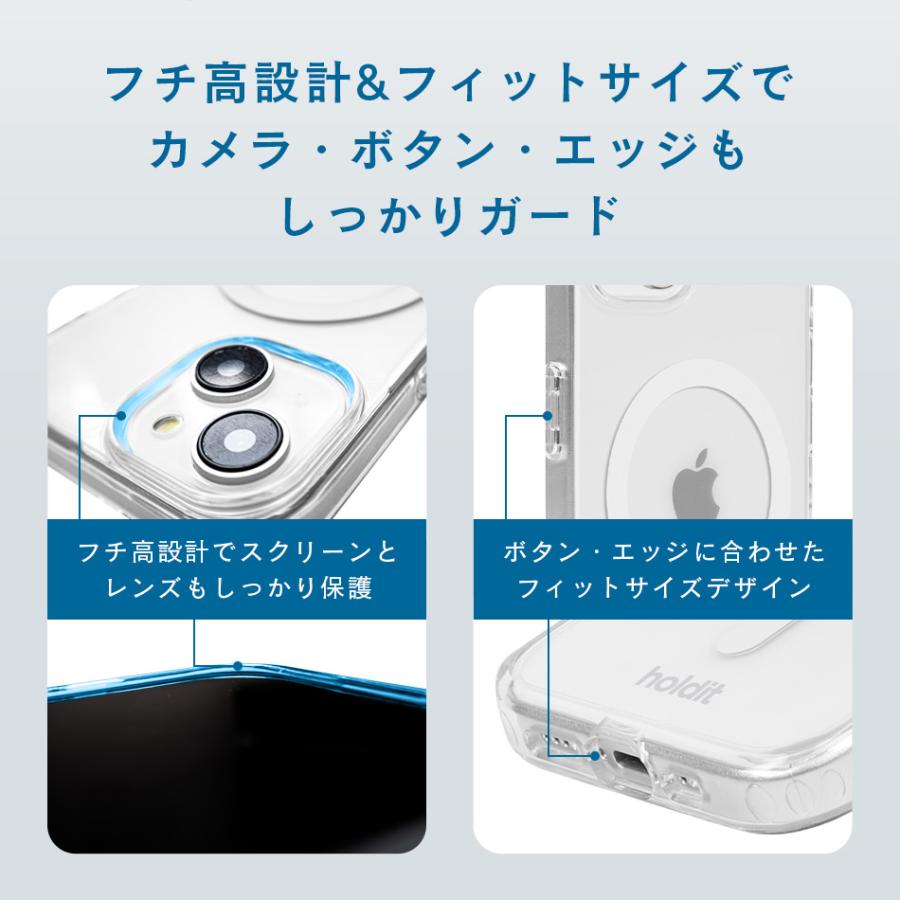 フチ高設計&フィットサイズで
カメラ・ボタン・エッジも
しっかりガード

フチ高設計でスクリーンと
レンズもしっかり保護

ボタン・エッジに合わせた
フィットサイズデザイン

holdit