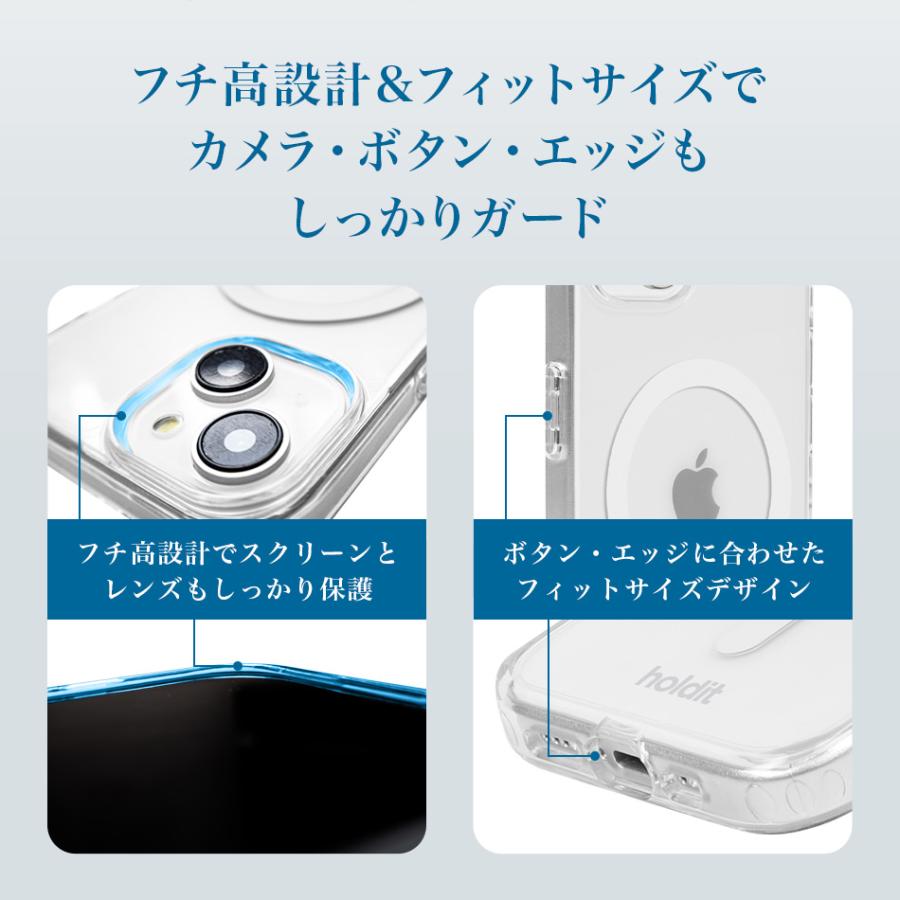 フチ高設計&フィットサイズで
カメラ・ボタン・エッジも
しっかりガード

フチ高設計でスクリーンと
レンズもしっかり保護

ボタン・エッジに合わせた
フィットサイズデザイン

holdit