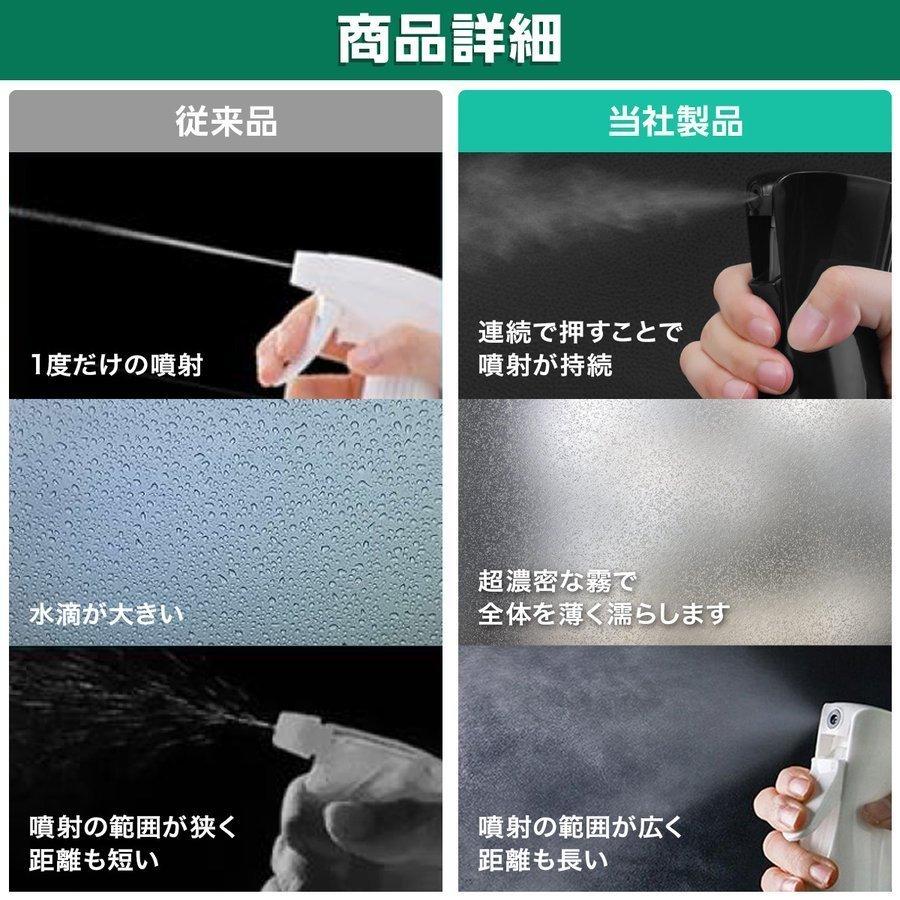 商品詳細

従来品

1度だけの噴射

水滴が大きい

噴射の範囲が狭く
距離も短い

当社製品

連続で押すことで
噴射が持続

超濃密な霧で
全体を薄く濡らします

噴射の範囲が広く
距離も長い