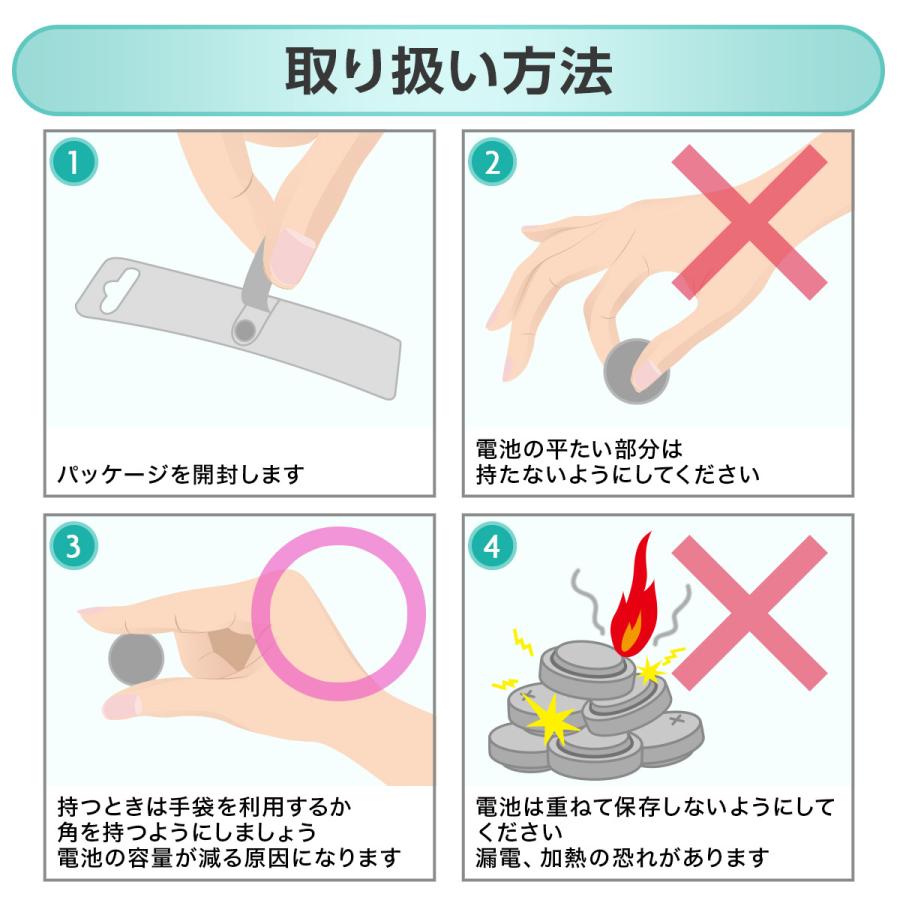 取り扱い方法

1

パッケージを開封します

2

電池の平たい部分は
持たないようにしてください

3

持つときは手袋を利用するか
角を持つようにしましょう
電池の容量が減る原因になります

4

電池は重ねて保存しないようにしてください
漏電、加熱の恐れがあります