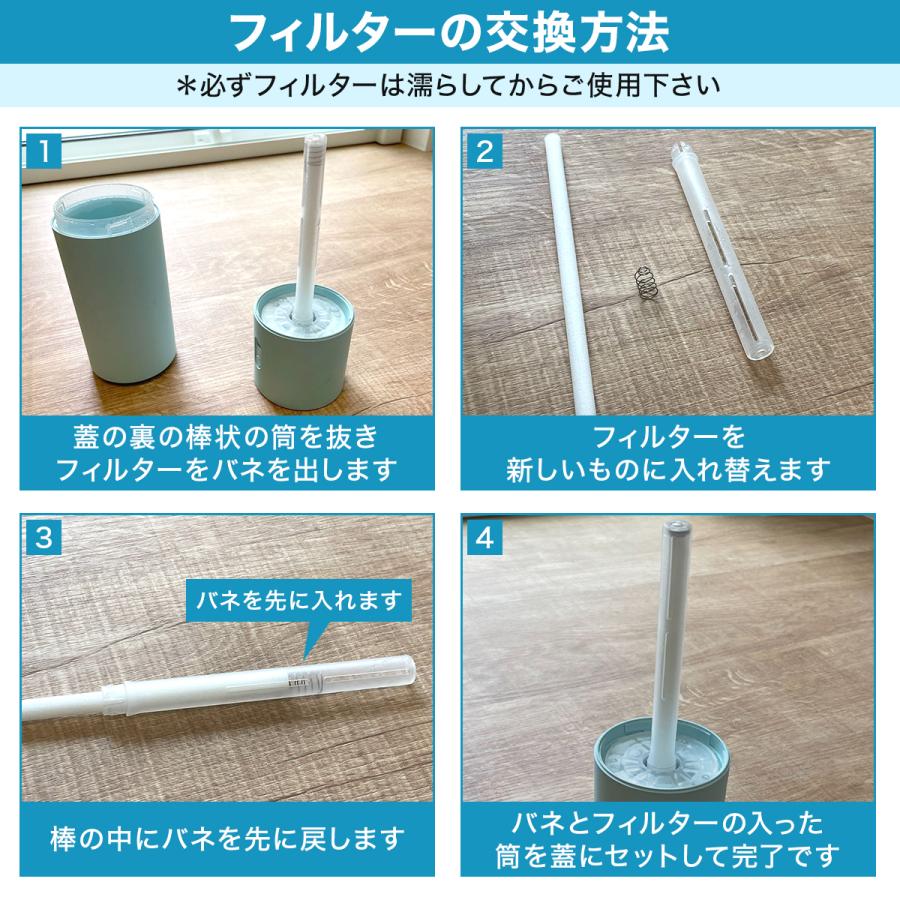 フィルターの交換方法

＊必ずフィルターは濡らしてからご使用下さい

1

蓋の裏の棒状の筒を抜き
フィルターをバネを出します

2

フィルターを
新しいものに入れ替えます

3

バネを先に入れます

棒の中にバネを先に戻します

4

バネとフィルターの入った
筒を蓋にセットして完了です