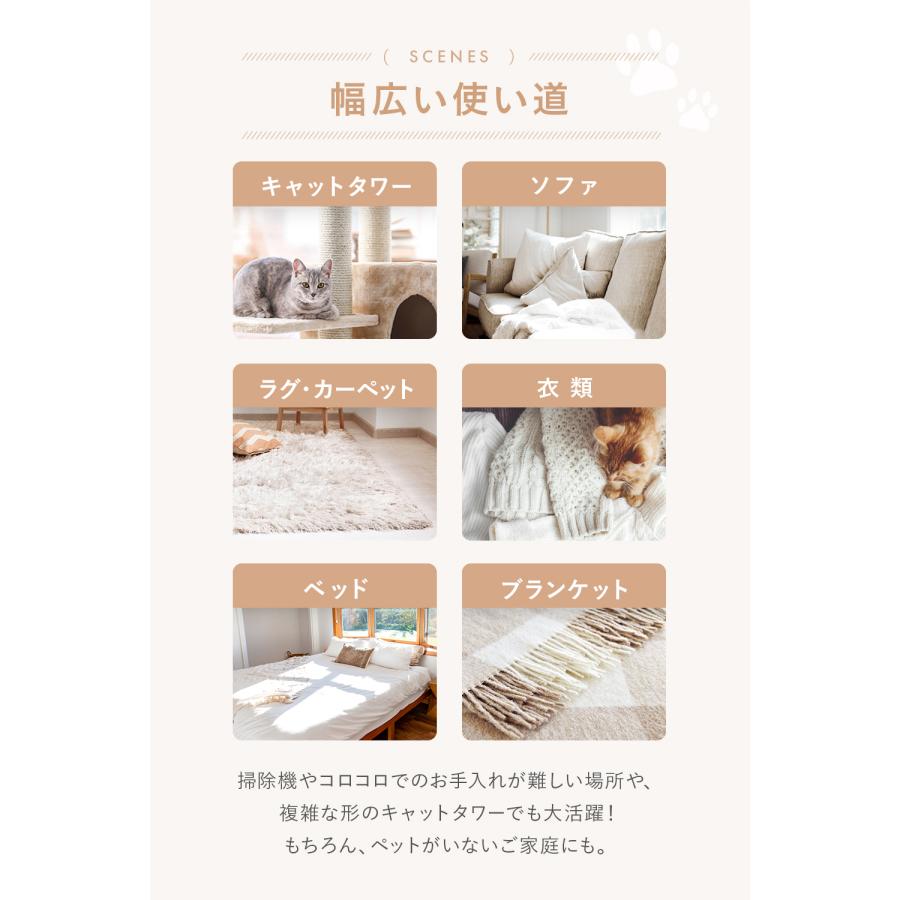 ( SCENES )

幅広い使い道

キャットタワー

ソファ

ラグ・カーペット

衣 類

ベッド

ブランケット

掃除機やコロコロでのお手入れが難しい場所や、
複雑な形のキャットタワーでも大活躍!
もちろん、ペットがいないご家庭にも。