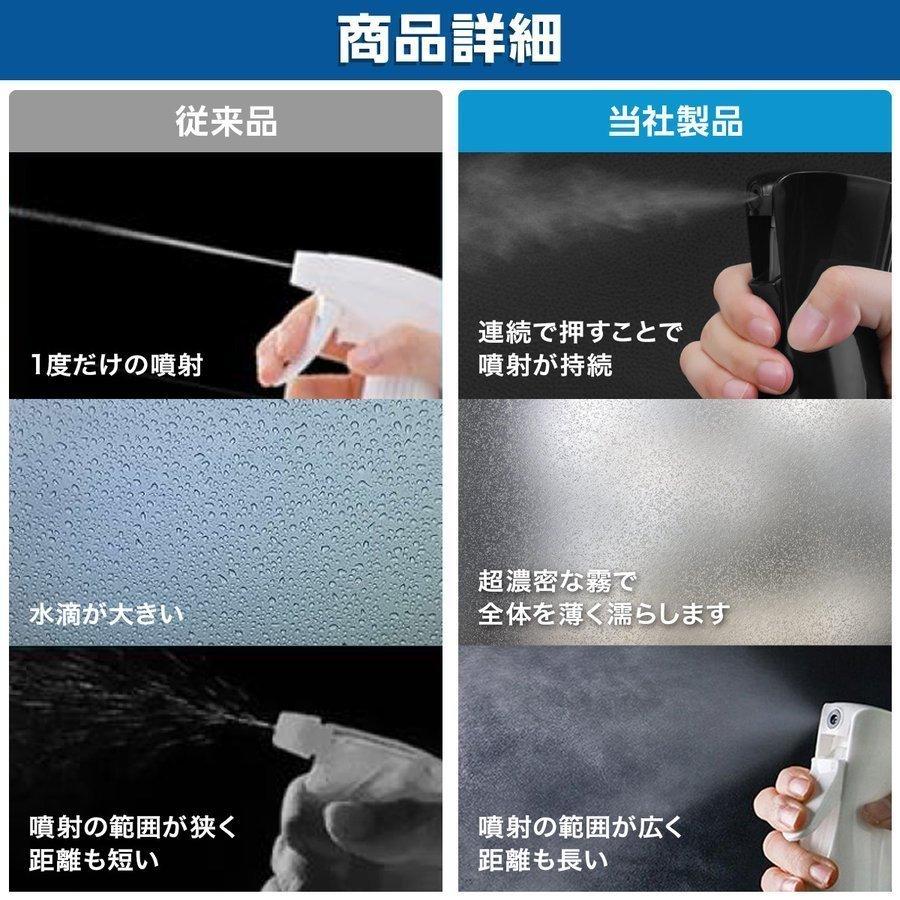 商品詳細

従来品

1度だけの噴射

水滴が大きい

噴射の範囲が狭く
距離も短い

当社製品

連続で押すことで
噴射が持続

超濃密な霧で
全体を薄く濡らします

噴射の範囲が広く
距離も長い