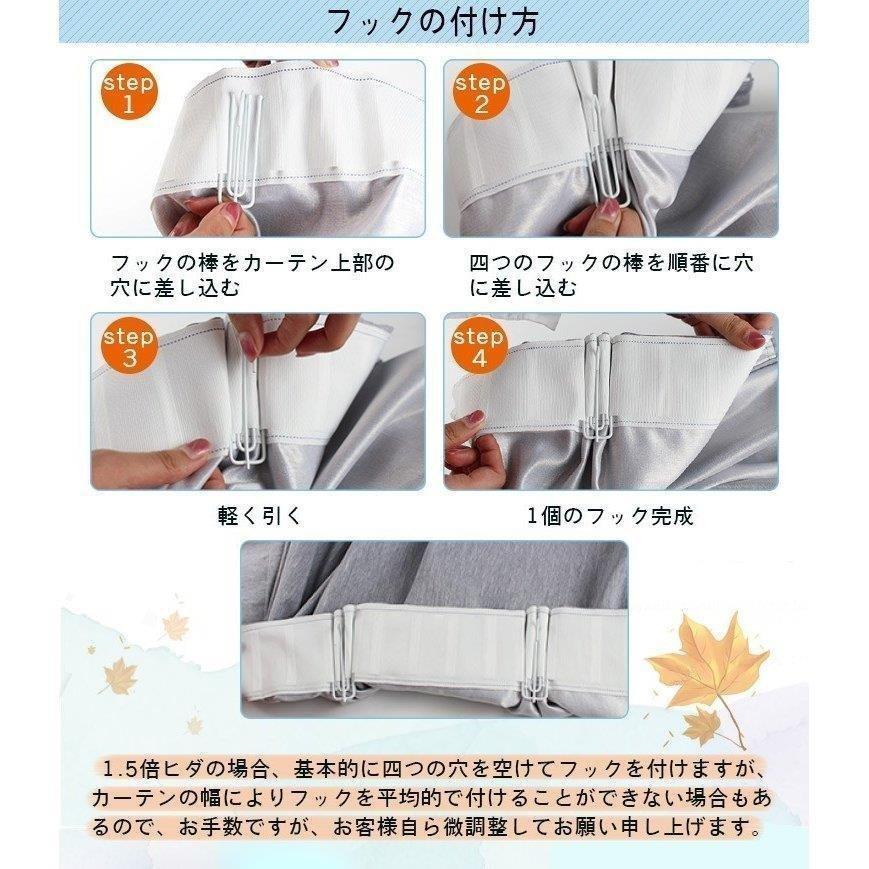 フックの付け方

step 1

フックの棒をカーテン上部の穴に差し込む

step 2

四つのフックの棒を順番に穴に差し込む

step 3

軽く引く

step 4

1個のフック完成

1.5倍ヒダの場合、基本的に四つの穴を空けてフックを付けますが、カーテンの幅によりフックを平均的で付けることができない場合もあるので、お手数ですが、お客様自ら微調整してお願い申し上げます。