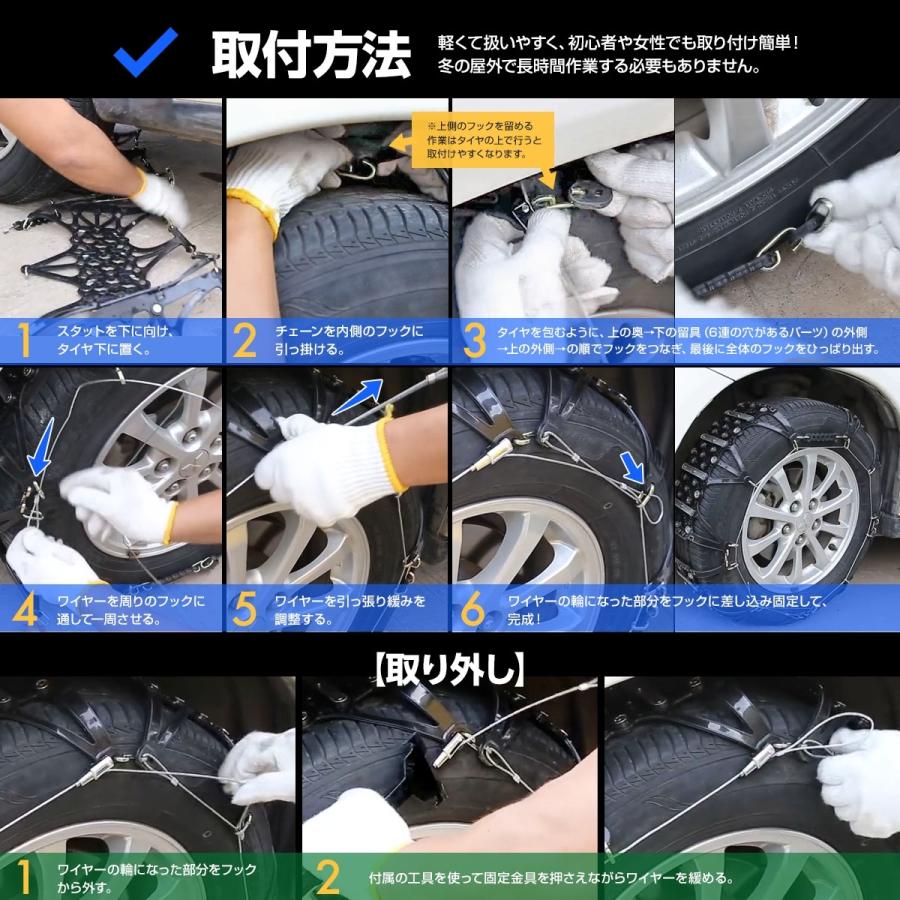 取付方法

軽くて扱いやすく、初心者や女性でも取り付け簡単！
冬の屋外で長時間作業する必要もありません。

※上側のフックを留める作業はタイヤの上で行うと取付けやすくなります。

1 スタットを下に向け、タイヤ下に置く。

2 チェーンを内側のフックに引っ掛ける。

3 タイヤを包むように、上の奥→下の留具（6連の穴があるパーツ）の外側→上の外側→の順でフックをつなぎ、最後に全体のフックをひっぱり出す。

4 ワイヤーを周りのフックに通して一周させる。

5 ワイヤーを引っ張り緩みを調整する。

6 ワイヤーの輪になった部分をフックに差し込み固定して、完成！

【取り外し】

1 ワイヤーの輪になった部分をフックから外す。

2 付属の工具を使って固定金具を押さえながらワイヤーを緩める。