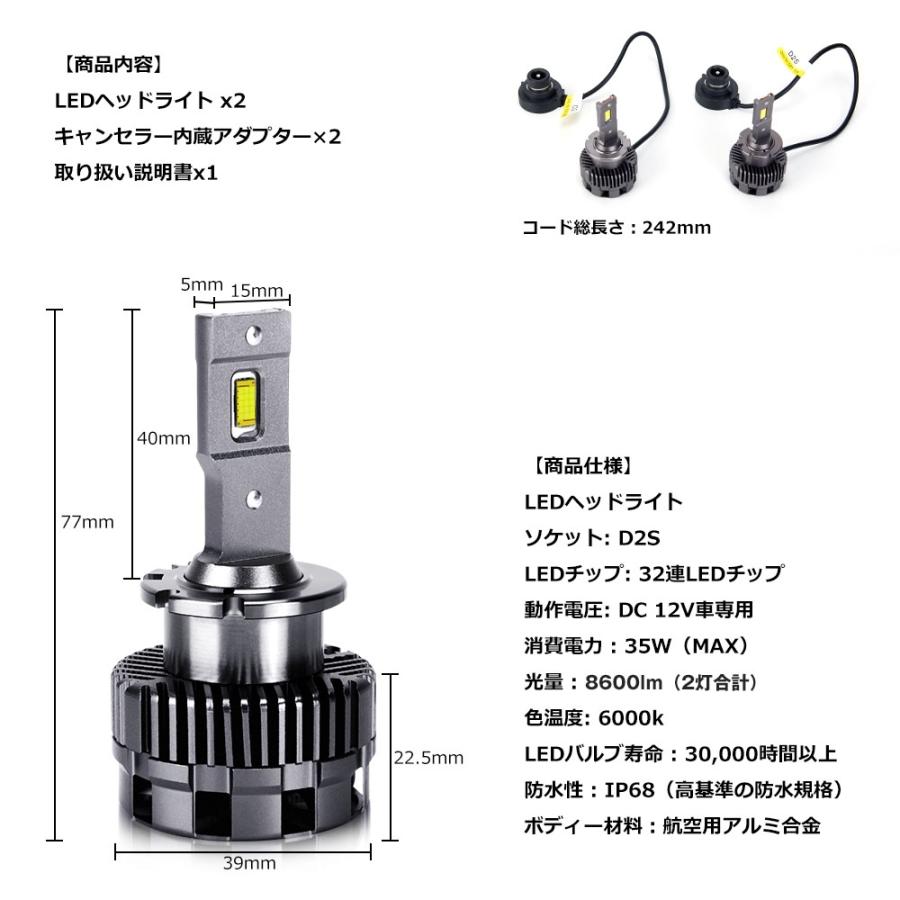 【商品内容】
LEDヘッドライト x2
キャンセラー内蔵アダプター×2
取り扱い説明書x1

D2S

コード総長さ：242mm

5mm 15mm

40mm

77mm

22.5mm

39mm

【商品仕様】
LEDヘッドライト
ソケット: D2S
LEDチップ: 32連LEDチップ
動作電圧: DC 12V車専用
消費電力：35W（MAX）
光量：8600lm（2灯合計）
色温度: 6000k
LEDバルブ寿命：30,000時間以上
防水性：IP68（高基準の防水規格）
ボディー材料：航空用アルミ合金