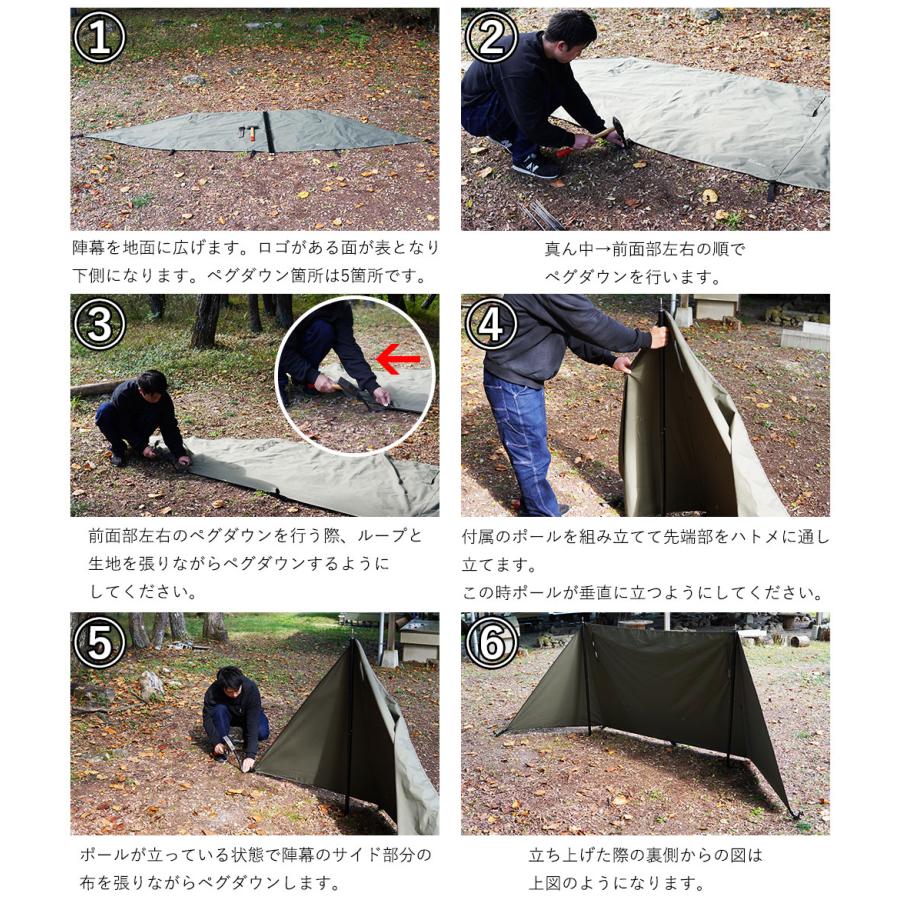 ①

陣幕を地面に広げます。ロゴがある面が表となり下側になります。ペグダウン箇所は5箇所です。

②

真ん中→前面部左右の順でペグダウンを行います。

③

前面部左右のペグダウンを行う際、ループと生地を張りながらペグダウンするようにしてください。

④

付属のポールを組み立てて先端部をハトメに通し立てます。
この時ポールが垂直に立つようにしてください。

⑤

ポールが立っている状態で陣幕のサイド部分の布を張りながらペグダウンします。

⑥

立ち上げた際の裏側からの図は上図のようになります。