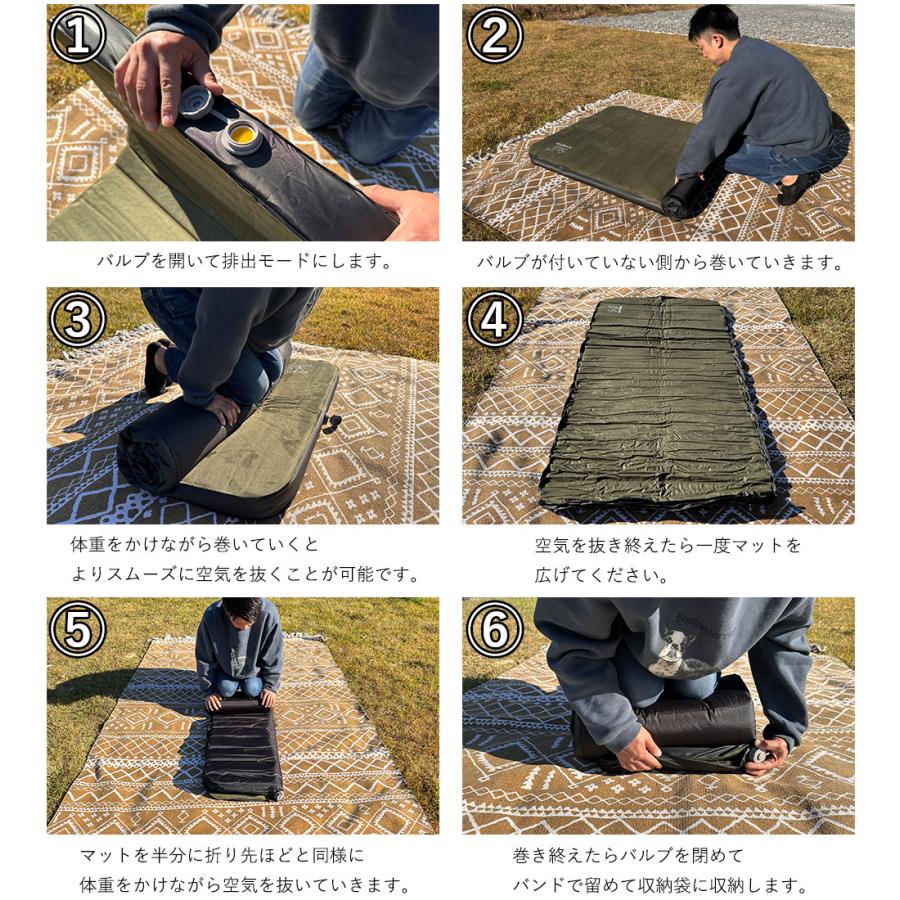 ①

バルブを開いて排出モードにします。

②

バルブが付いていない側から巻いていきます。

③

体重をかけながら巻いていくと よりスムーズに空気を抜くことが可能です。

④

空気を抜き終えたら一度マットを 広げてください。

⑤

マットを半分に折り先ほどと同様に 体重をかけながら空気を抜いていきます。

⑥

巻き終えたらバルブを閉めて バンドで留めて収納袋に収納します。