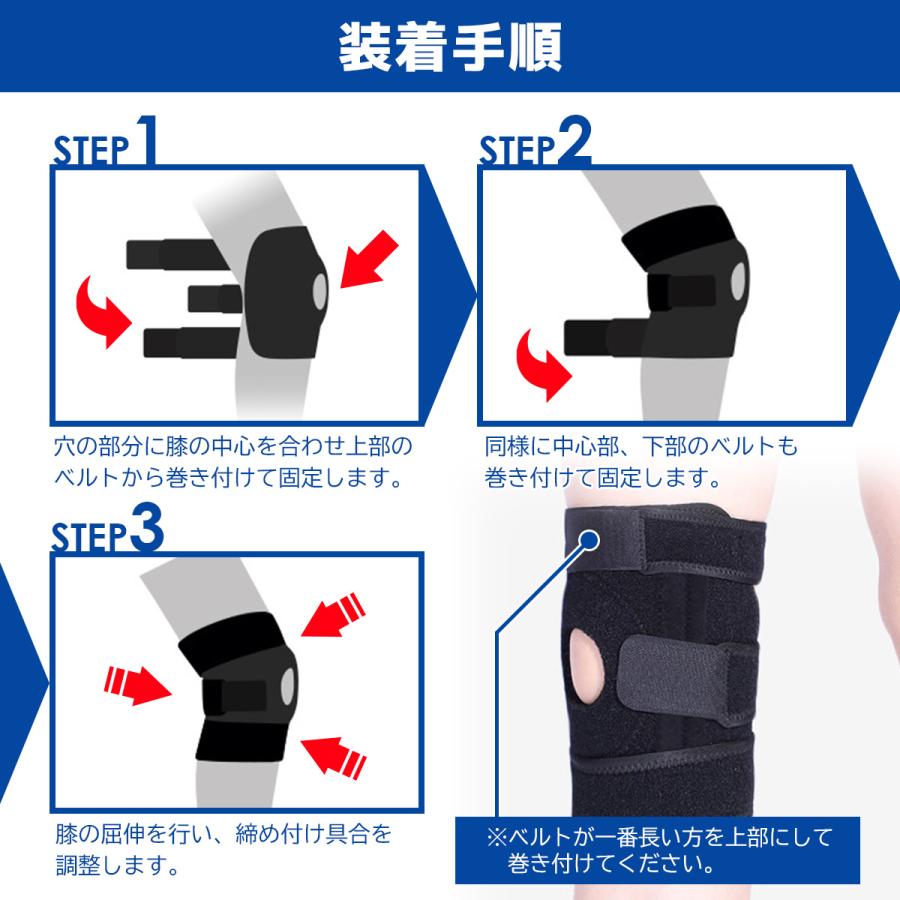 装着手順

STEP 1

穴の部分に膝の中心を合わせ上部のベルトから巻き付けて固定します。

STEP 2

同様に中心部、下部のベルトも巻き付けて固定します。

STEP 3

膝の屈伸を行い、締め付け具合を調整します。

※ベルトが一番長い方を上部にして巻き付けてください。