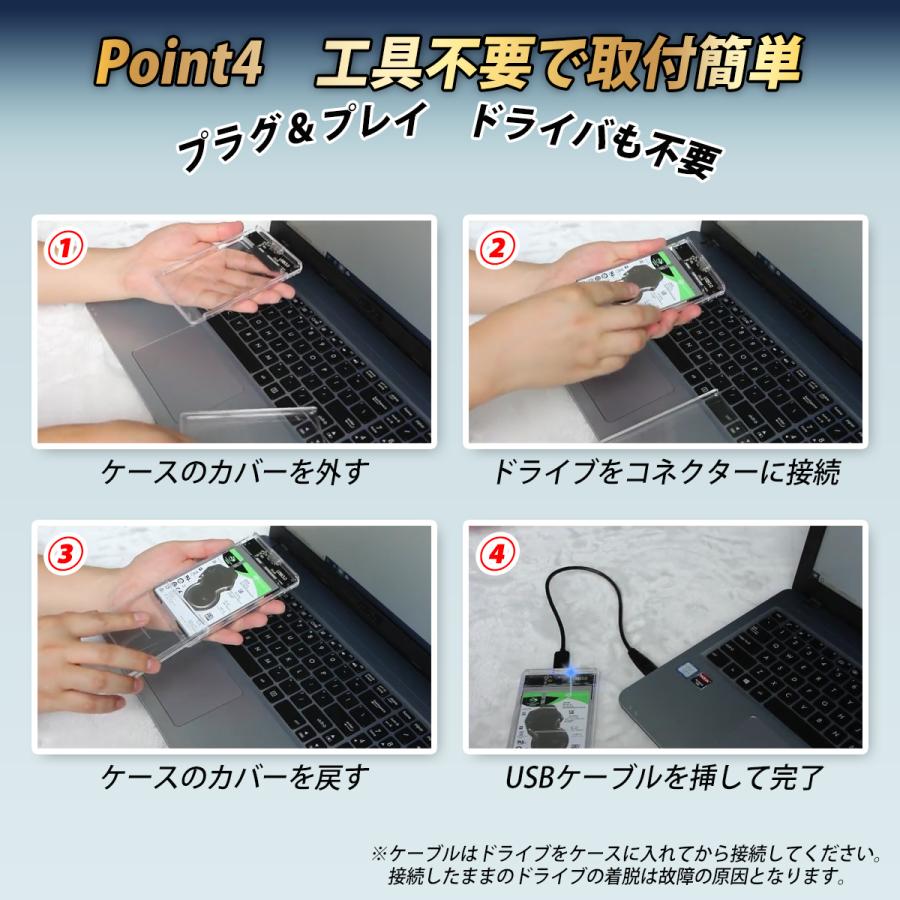 Point4　工具不要で取付簡単

プラグ＆プレイ　ドライバも不要

①

ケースのカバーを外す

②

ドライブをコネクターに接続

③

ケースのカバーを戻す

④

USBケーブルを挿して完了

※ケーブルはドライブをケースに入れてから接続してください。
接続したままのドライブの着脱は故障の原因となります。