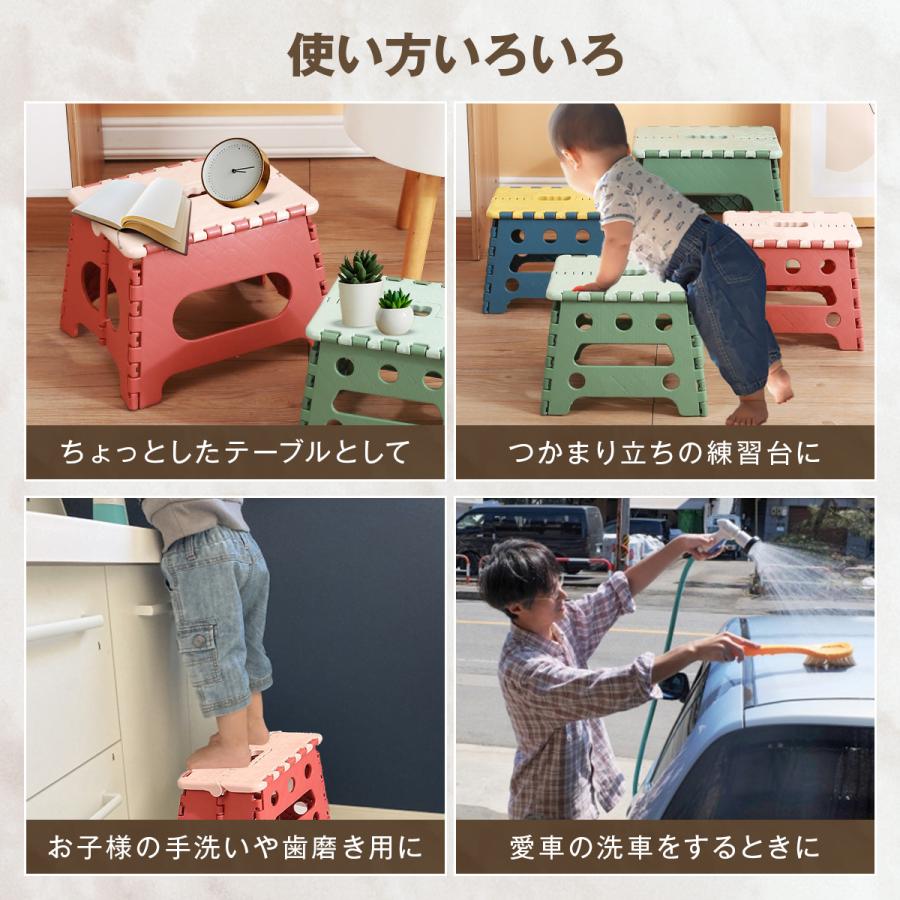 使い方いろいろ

ちょっとしたテーブルとして

つかまり立ちの練習台に

お子様の手洗いや歯磨き用に

愛車の洗車をするときに