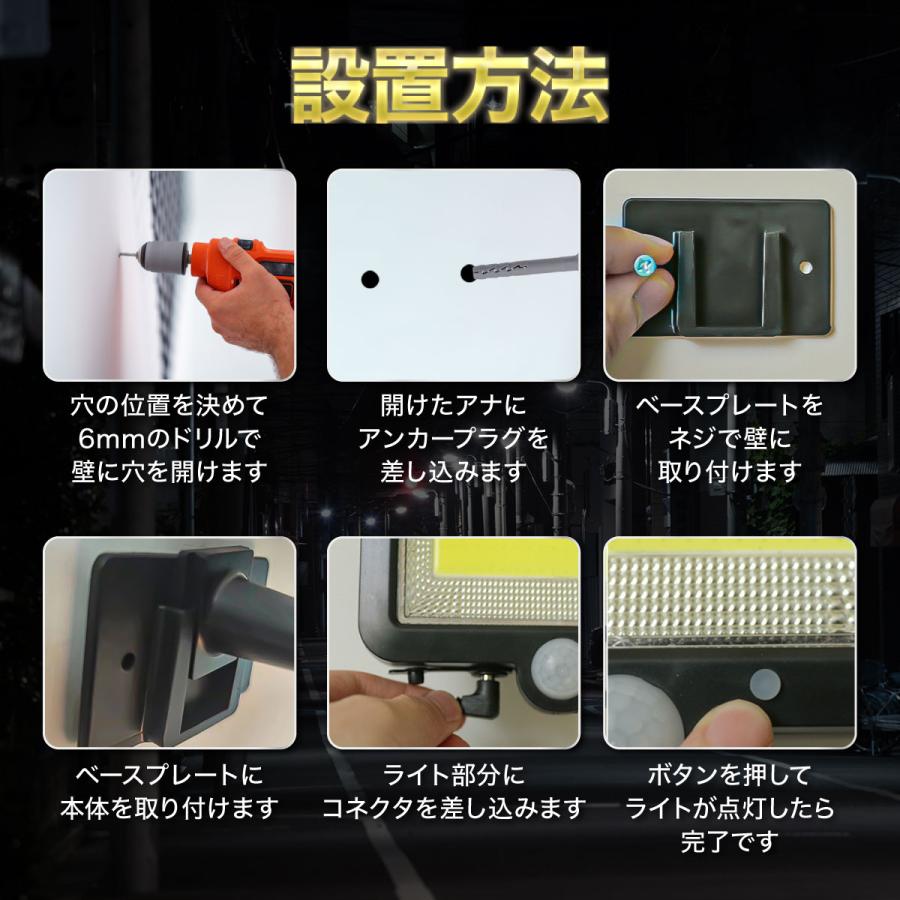 設置方法

穴の位置を決めて
6mmのドリルで
壁に穴を開けます

開けたアナに
アンカープラグを
差し込みます

ベースプレートを
ネジで壁に
取り付けます

ベースプレートに
本体を取り付けます

ライト部分に
コネクタを差し込みます

ボタンを押して
ライトが点灯したら
完了です