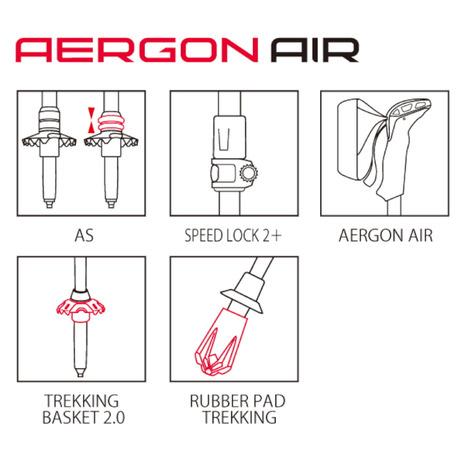 AERGON AIR

AS

SPEED LOCK 2+

AERGON AIR

TREKKING BASKET 2.0

RUBBER PAD TREKKING