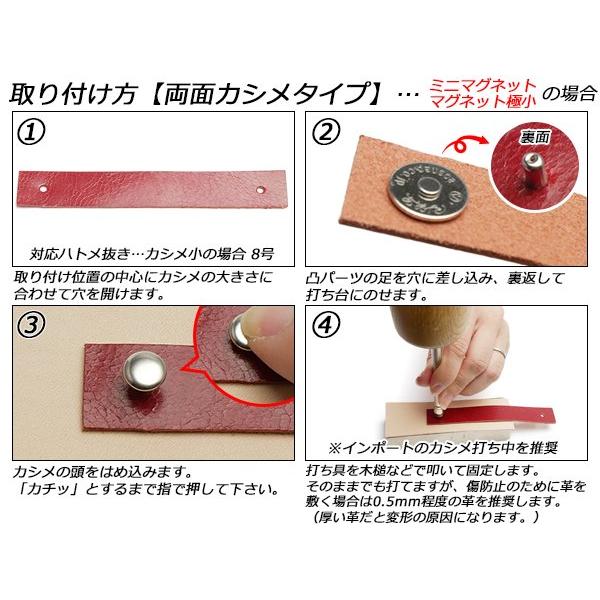 取り付け方【両面カシメタイプ】… ミニマグネット マグネット極小 の場合

①

対応ハトメ抜き…カシメ小の場合 8号

取り付け位置の中心にカシメの大きさに合わせて穴を開けます。

②

裏面

凸パーツの足を穴に差し込み、裏返して打ち台にのせます。

③

カシメの頭をはめ込みます。
「カチッ」とするまで指で押して下さい。

④

※インポートのカシメ打ち中を推奨

打ち具を木槌などで叩いて固定します。
そのままでも打てますが、傷防止のために革を敷く場合は0.5mm程度の革を推奨します。
（厚い革だと変形の原因になります。）