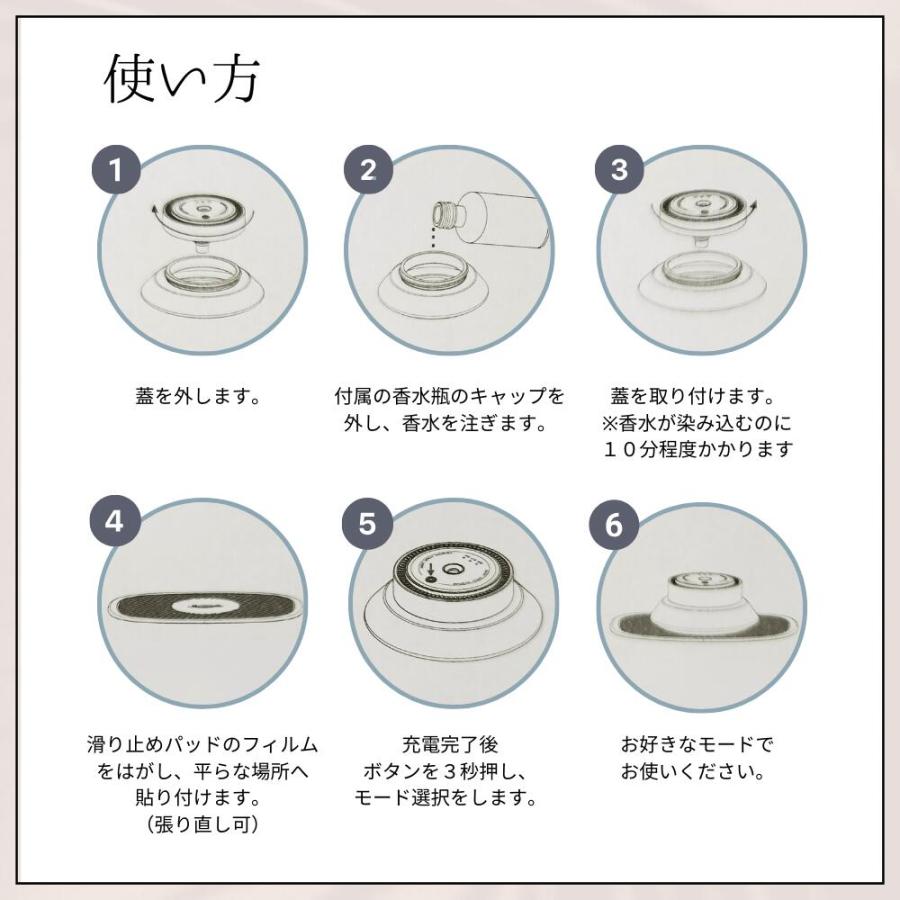 使い方

1

蓋を外します。

2

付属の香水瓶のキャップを外し、香水を注ぎます。

3

蓋を取り付けます。
※香水が染み込むのに１０分程度かかります

4

滑り止めパッドのフィルムをはがし、平らな場所へ貼り付けます。
（張り直し可）

5

充電完了後
ボタンを３秒押し、モード選択をします。

6

お好きなモードでお使いください。