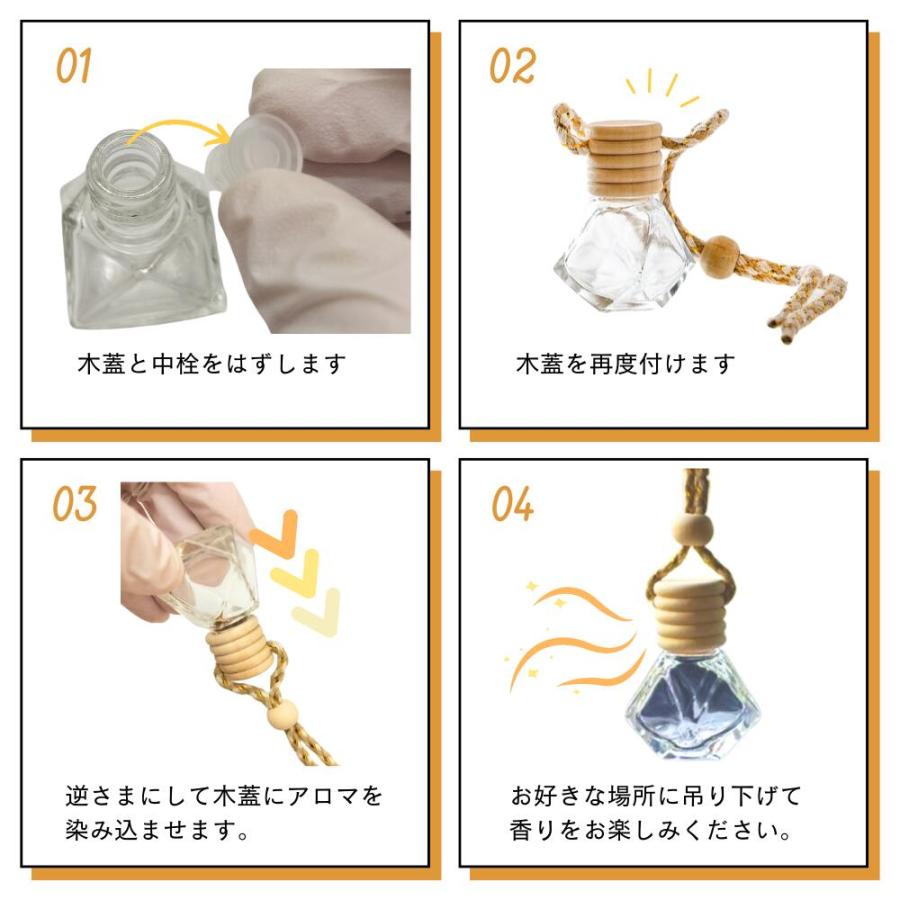 01

木蓋と中栓をはずします

02

木蓋を再度付けます

03

逆さまにして木蓋にアロマを染み込ませます。

04

お好きな場所に吊り下げて香りをお楽しみください。