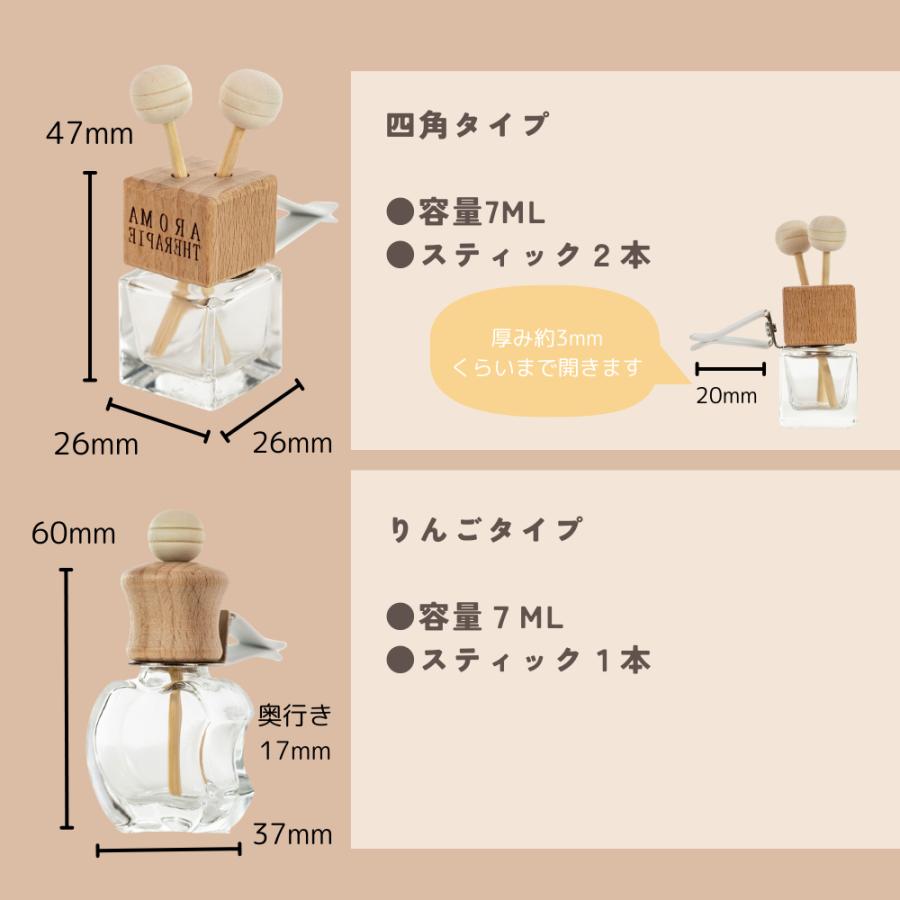 47mm

AROMA
THERAPIE

26mm

26mm

四角タイプ

●容量7ML
●スティック２本

厚み約3mm
くらいまで開きます

20mm

60mm

奥行き
17mm

37mm

りんごタイプ

●容量７ML
●スティック１本