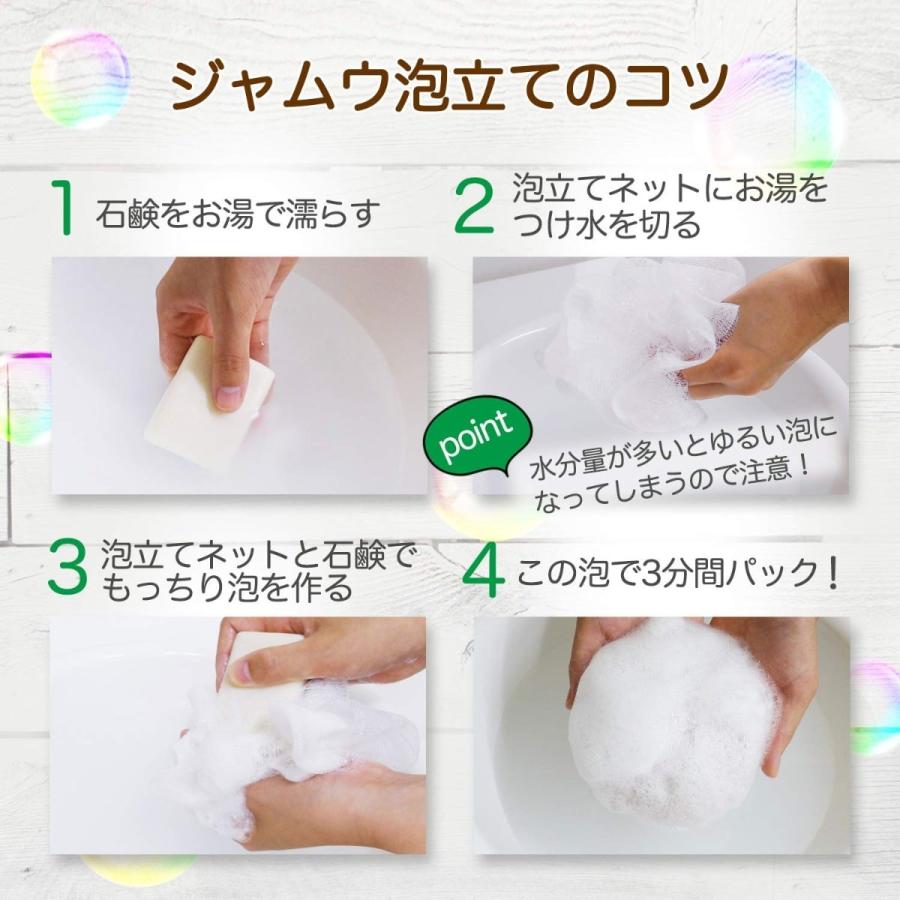 ジャムウ泡立てのコツ

1 石鹸をお湯で濡らす

2 泡立てネットにお湯をつけ水を切る

point

水分量が多いとゆるい泡になってしまうので注意！

3 泡立てネットと石鹸でもっちり泡を作る

4 この泡で3分間パック！