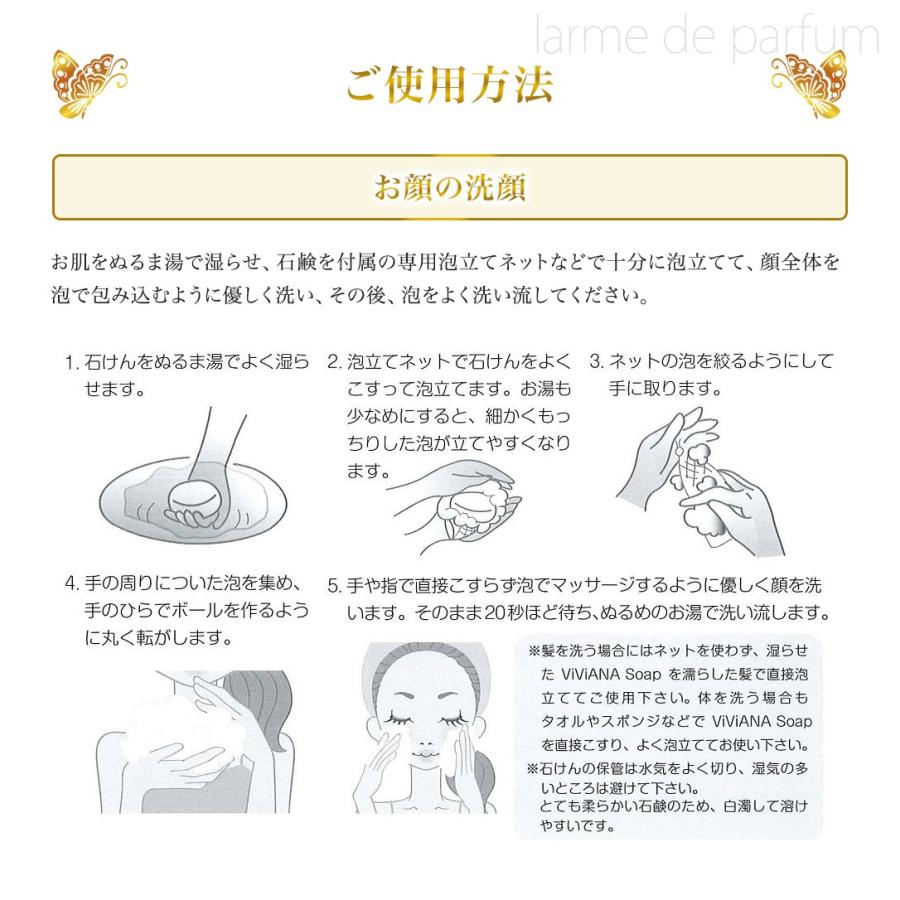 larme de parfum

ご使用方法

お顔の洗顔

お肌をぬるま湯で湿らせ、石鹸を付属の専用泡立てネットなどで十分に泡立てて、顔全体を泡で包み込むように優しく洗い、その後、泡をよく洗い流してください。

1. 石けんをぬるま湯でよく湿らせます。

2. 泡立てネットで石けんをよくこすって泡立てます。お湯も少なめにすると、細かくもっちりした泡が立てやすくなります。

3. ネットの泡を絞るようにして手に取ります。

4. 手の周りについた泡を集め、手のひらでボールを作るように丸く転がします。

5. 手や指で直接こすらず泡でマッサージするように優しく顔を洗います。そのまま20秒ほど待ち、ぬるめのお湯で洗い流します。

※髪を洗う場合にはネットを使わず、湿らせた ViViANA Soap を濡らした髪で直接泡立ててご使用下さい。体を洗う場合もタオルやスポンジなどで ViViANA Soap を直接こすり、よく泡立ててお使い下さい。
※石けんの保管は水気をよく切り、湿気の多いところは避けて下さい。
とても柔らかい石鹸のため、白濁して溶けやすいです。