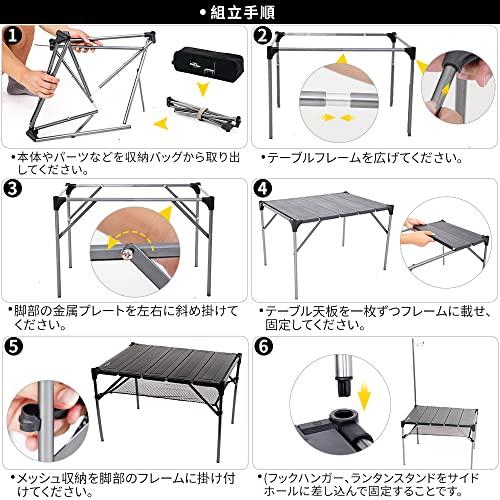 • 組立手順

1

•本体やパーツなどを収納バッグから取り出してください。

2

•テーブルフレームを広げてください。

3

•脚部の金属プレートを左右に斜め掛けてください。

4

•テーブル天板を一枚ずつフレームに載せ、固定してください。

5

•メッシュ収納を脚部のフレームに掛け付けてください。

6

•(フックハンガー、ランタンスタンドをサイドホールに差し込んで固定することです。