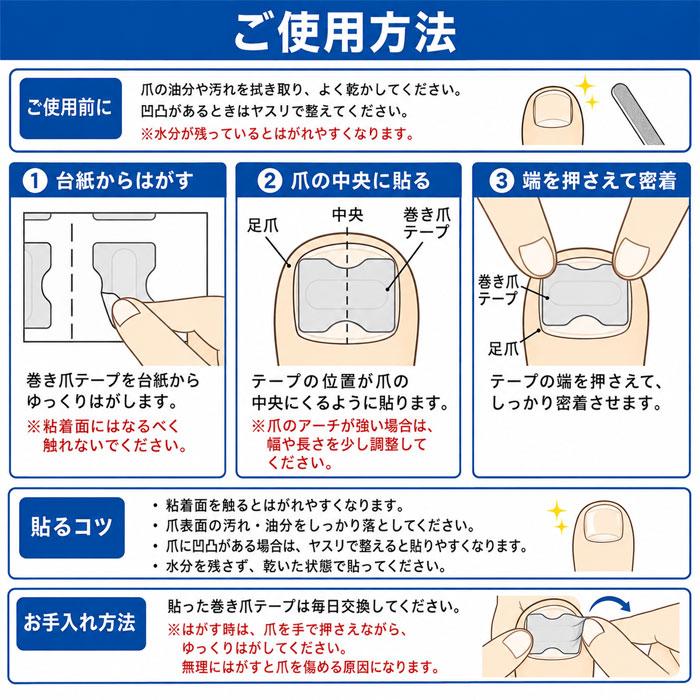 ご使用方法

ご使用前に

爪の油分や汚れを拭き取り、よく乾かしてください。
凹凸があるときはヤスリで整えてください。
※水分が残っているとはがれやすくなります。

1 台紙からはがす

巻き爪テープを台紙からゆっくりはがします。
※粘着面にはなるべく触れないでください。

2 爪の中央に貼る

足爪
中央
巻き爪テープ

テープの位置が爪の中央にくるように貼ります。
※爪のアーチが強い場合は、幅や長さを少し調整してください。

3 端を押さえて密着

巻き爪テープ
足爪

テープの端を押さえて、しっかり密着させます。

貼るコツ

・粘着面を触るとはがれやすくなります。
・爪表面の汚れ・油分をしっかり落としてください。
・爪に凹凸がある場合は、ヤスリで整えると貼りやすくなります。
・水分を残さず、乾いた状態で貼ってください。

お手入れ方法

貼った巻き爪テープは毎日交換してください。
※はがす時は、爪を手で押さえながら、ゆっくりはがしてください。
無理にはがすと爪を傷める原因になります。