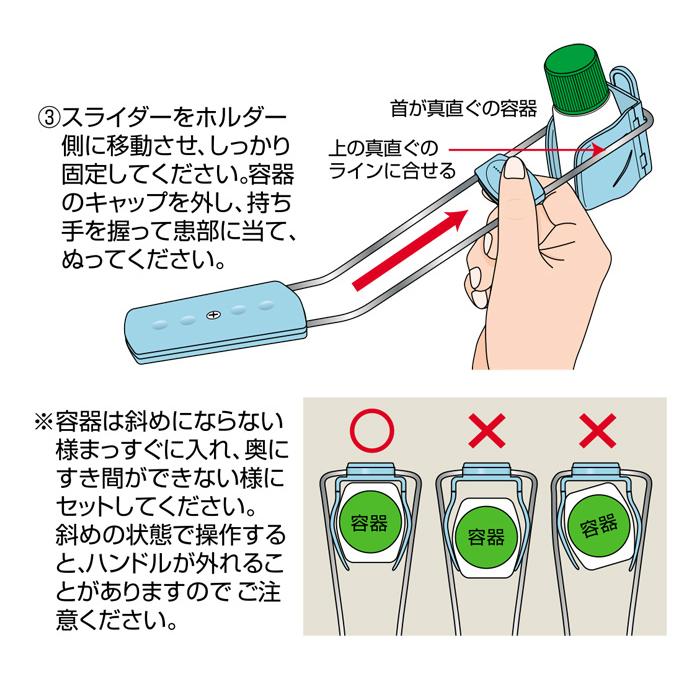 ③スライダーをホルダー側に移動させ、しっかり固定してください。容器のキャップを外し、持ち手を握って患部に当て、ぬってください。

首が真直ぐの容器

上の真直ぐのラインに合せる

※容器は斜めにならない様まっすぐに入れ、奥にすき間ができない様にセットしてください。斜めの状態で操作すると、ハンドルが外れることがありますので ご注意ください。

○ × ×

容器 容器 容器