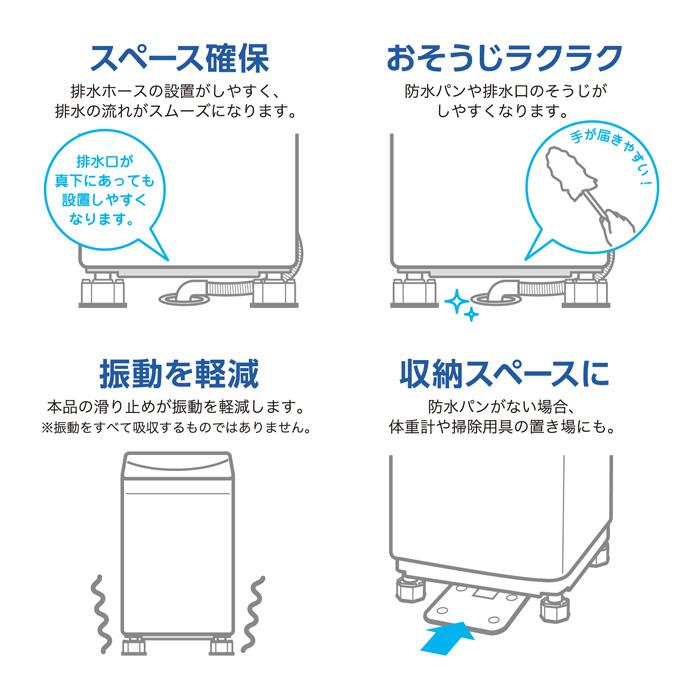 スペース確保

排水ホースの設置がしやすく、排水の流れがスムーズになります。

排水口が真下にあっても設置しやすくなります。

おそうじラクラク

防水パンや排水口のそうじがしやすくなります。

手が届きやすい!

振動を軽減

本品の滑り止めが振動を軽減します。
※振動をすべて吸収するものではありません。

収納スペースに

防水パンがない場合、体重計や掃除用具の置き場にも。