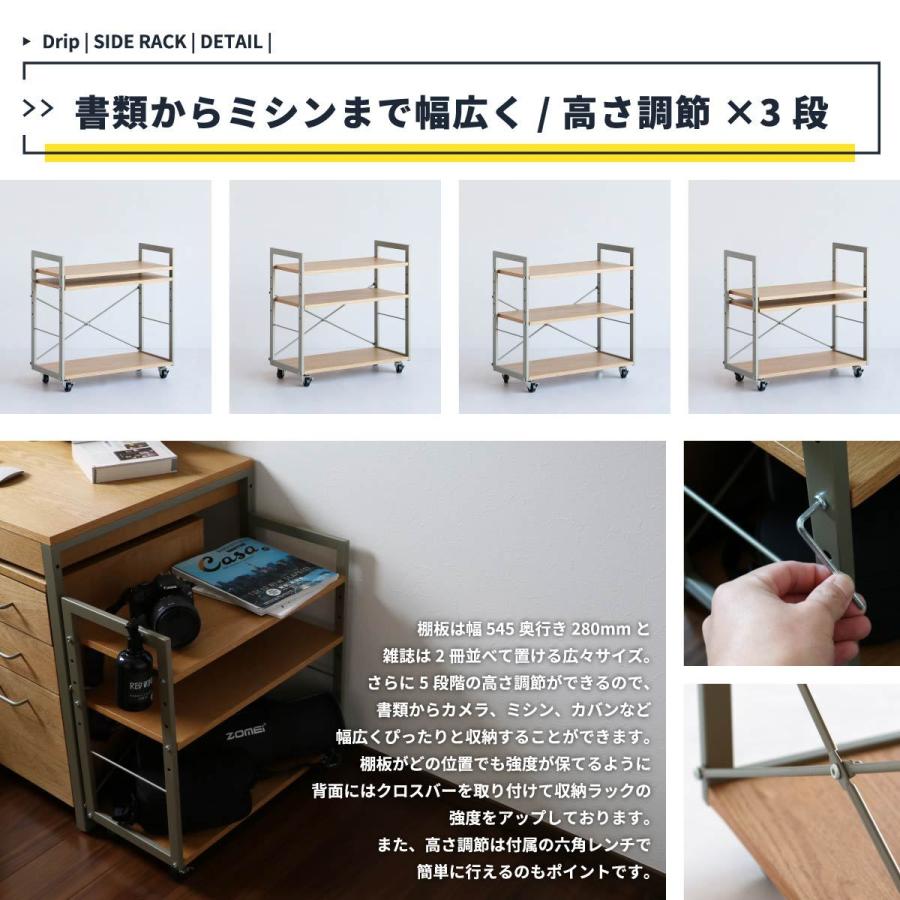 ▸ Drip | SIDE RACK | DETAIL |

>> 書類からミシンまで幅広く / 高さ調節 ×3 段

Casa

ZOMEI

棚板は幅 545 奥行き 280mm と
雑誌は 2 冊並べて置ける広々サイズ。
さらに 5 段階の高さ調節ができるので、
書類からカメラ、ミシン、カバンなど
幅広くぴったりと収納することができます。
棚板がどの位置でも強度が保てるように
背面にはクロスバーを取り付けて収納ラックの
強度をアップしております。
また、高さ調節は付属の六角レンチで
簡単に行えるのもポイントです。