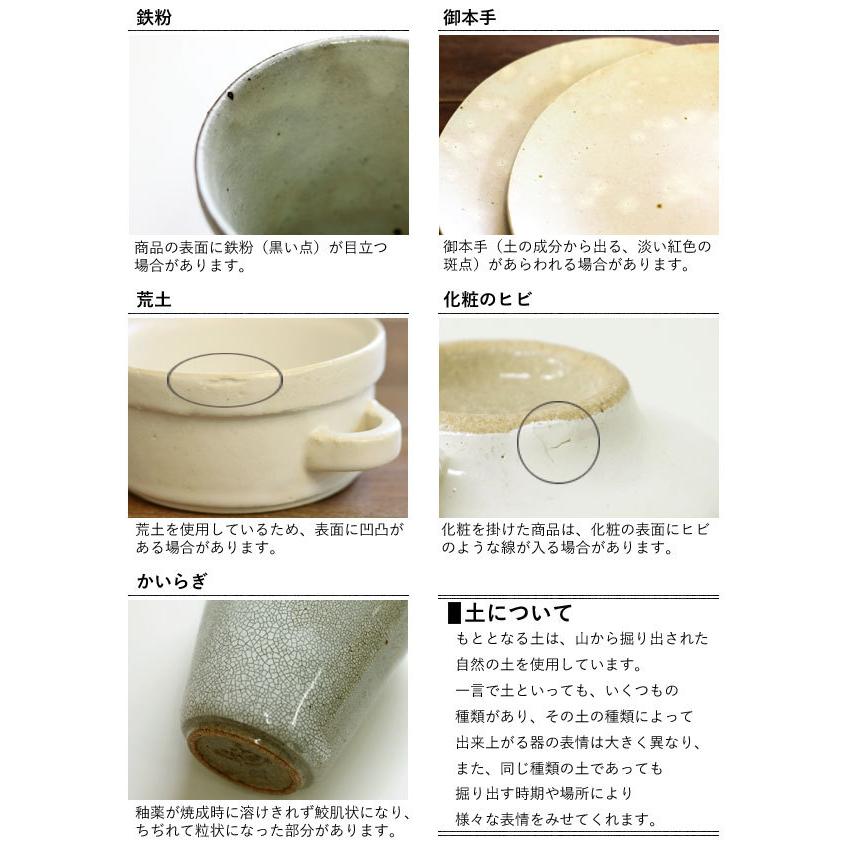 鉄粉

商品の表面に鉄粉（黒い点）が目立つ場合があります。

御本手

御本手（土の成分から出る、淡い紅色の斑点）があらわれる場合があります。

荒土

荒土を使用しているため、表面に凹凸がある場合があります。

化粧のヒビ

化粧を掛けた商品は、化粧の表面にヒビのような線が入る場合があります。

かいらぎ

釉薬が焼成時に溶けきれず鮫肌状になり、ちぢれて粒状になった部分があります。

■土について

もととなる土は、山から掘り出された自然の土を使用しています。
一言で土といっても、いくつもの種類があり、その土の種類によって出来上がる器の表情は大きく異なり、また、同じ種類の土であっても掘り出す時期や場所により様々な表情をみせてくれます。