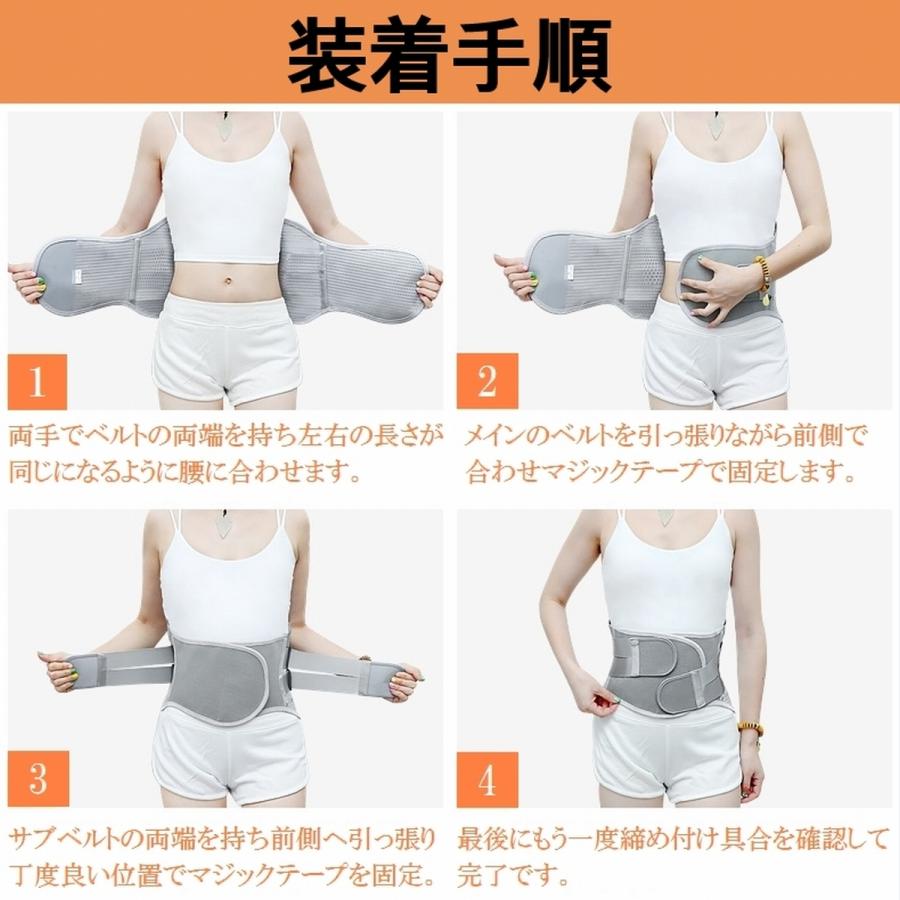 装着手順

1

両手でベルトの両端を持ち左右の長さが同じになるように腰に合わせます。

2

メインのベルトを引っ張りながら前側で合わせマジックテープで固定します。

3

サブベルトの両端を持ち前側へ引っ張り丁度良い位置でマジックテープを固定。

4

最後にもう一度締め付け具合を確認して完了です。