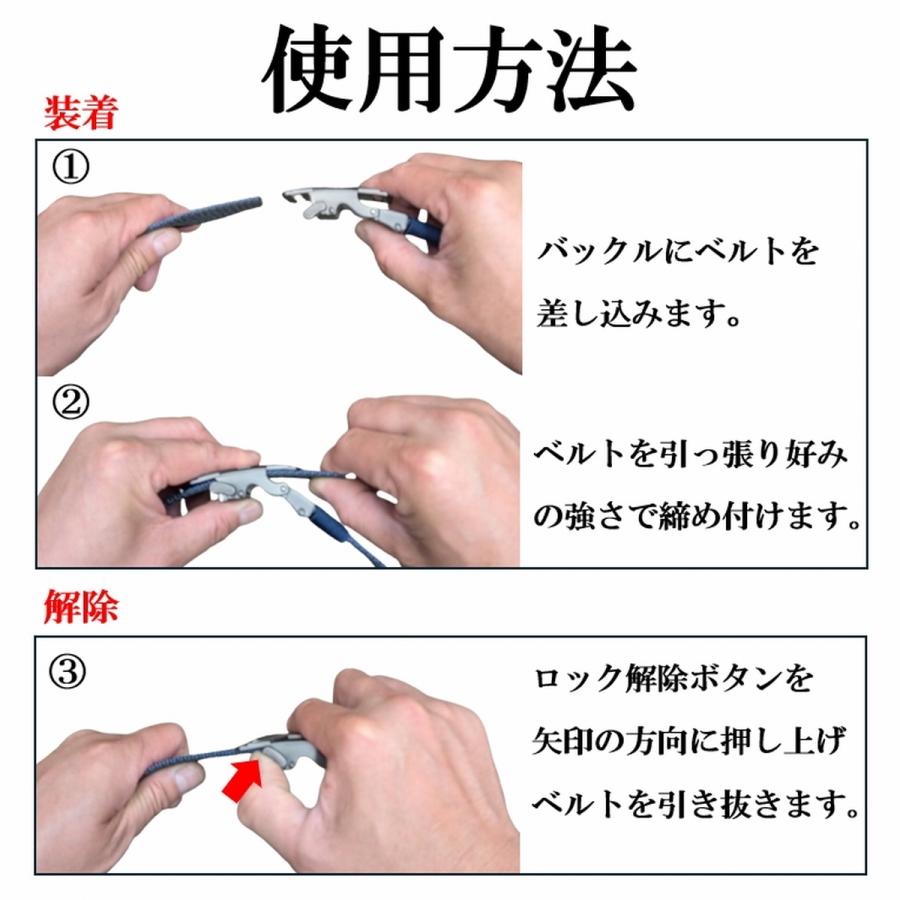 使用方法

装着

①

バックルにベルトを差し込みます。

②

ベルトを引っ張り好みの強さで締め付けます。

解除

③

ロック解除ボタンを矢印の方向に押し上げベルトを引き抜きます。