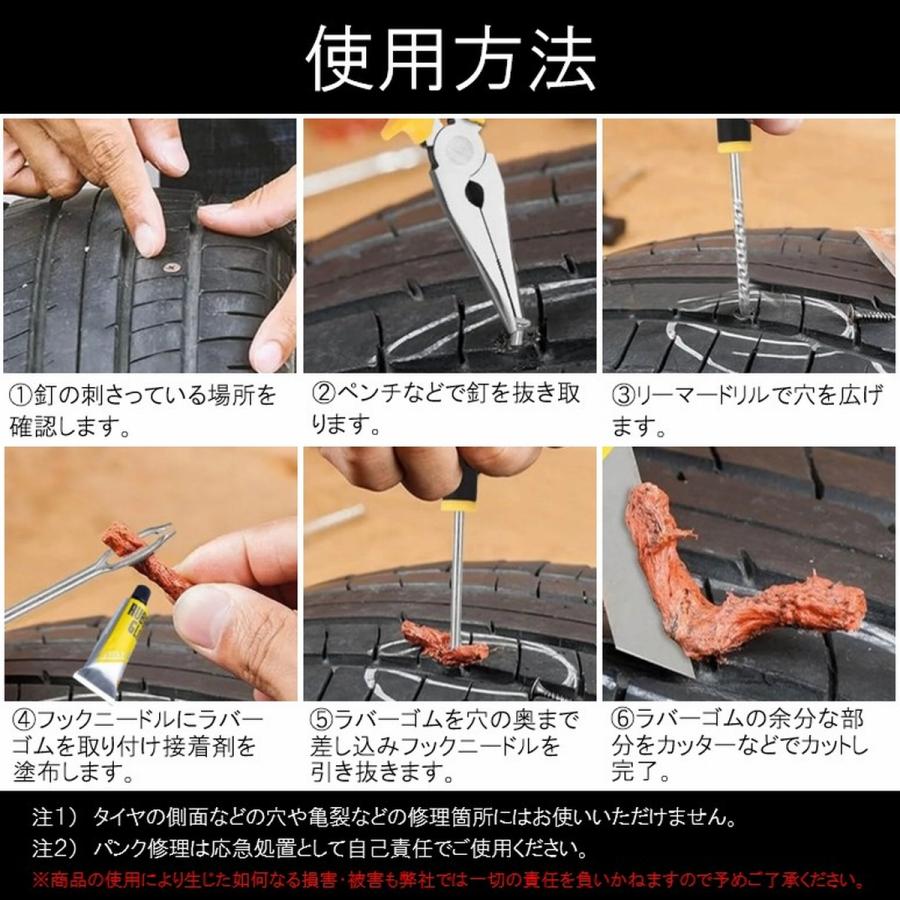 使用方法

①釘の刺さっている場所を確認します。

②ペンチなどで釘を抜き取ります。

③リーマードリルで穴を広げます。

④フックニードルにラバーゴムを取り付け接着剤を塗布します。

⑤ラバーゴムを穴の奥まで差し込みフックニードルを引き抜きます。

⑥ラバーゴムの余分な部分をカッターなどでカットし完了。

注1） タイヤの側面などの穴や亀裂などの修理箇所にはお使いいただけません。
注2） パンク修理は応急処置として自己責任でご使用ください。
※商品の使用により生じた如何なる損害・被害も弊社では一切の責任を負いかねますので予めご了承ください。