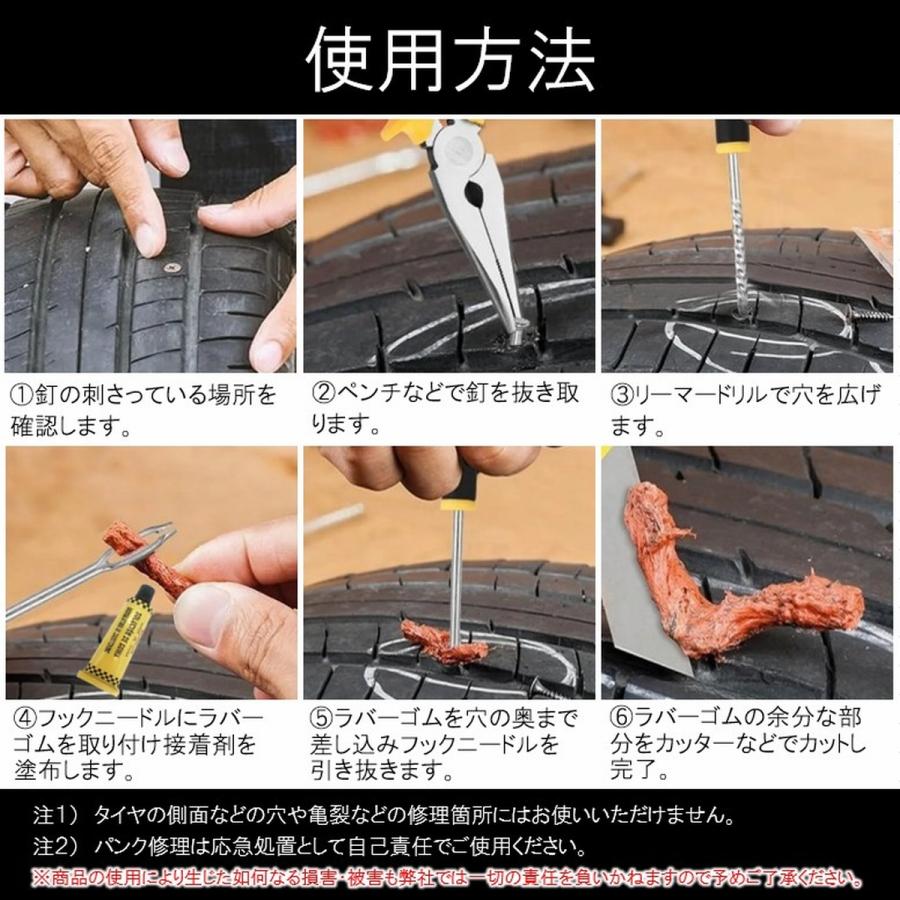 使用方法

①釘の刺さっている場所を確認します。

②ペンチなどで釘を抜き取ります。

③リーマードリルで穴を広げます。

④フックニードルにラバーゴムを取り付け接着剤を塗布します。

⑤ラバーゴムを穴の奥まで差し込みフックニードルを引き抜きます。

⑥ラバーゴムの余分な部分をカッターなどでカットし完了。

注1） タイヤの側面などの穴や亀裂などの修理箇所にはお使いいただけません。
注2） パンク修理は応急処置として自己責任でご使用ください。
※商品の使用により生じた如何なる損害・被害も弊社では一切の責任を負いかねますので予めご了承ください。