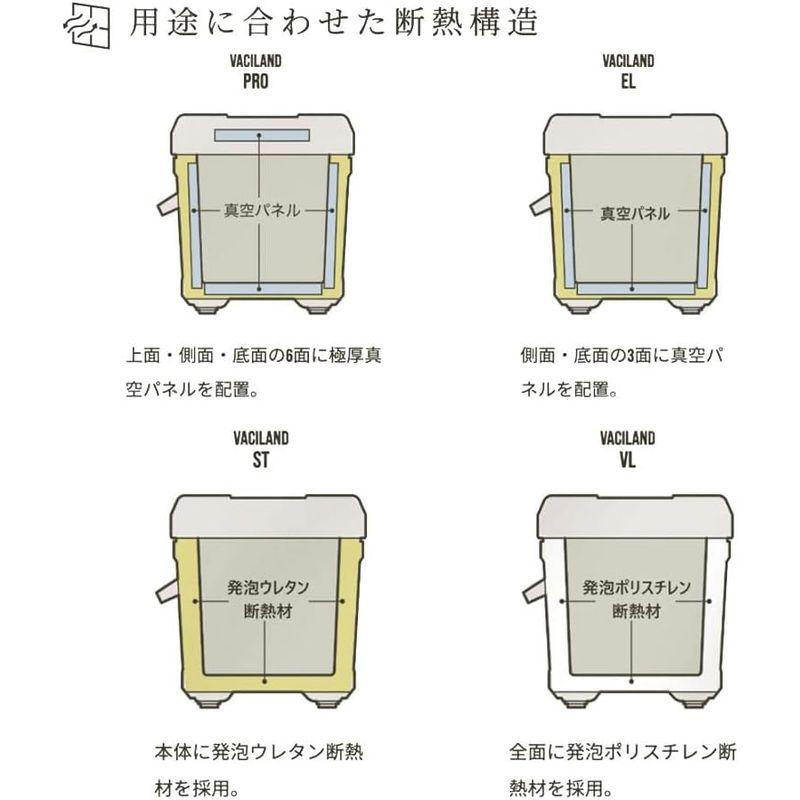 用途に合わせた断熱構造

VACILAND
PRO

真空パネル

上面・側面・底面の6面に極厚真空パネルを配置。

VACILAND
EL

真空パネル

側面・底面の3面に真空パネルを配置。

VACILAND
ST

発泡ウレタン
断熱材

本体に発泡ウレタン断熱材を採用。

VACILAND
VL

発泡ポリスチレン
断熱材

全面に発泡ポリスチレン断熱材を採用。