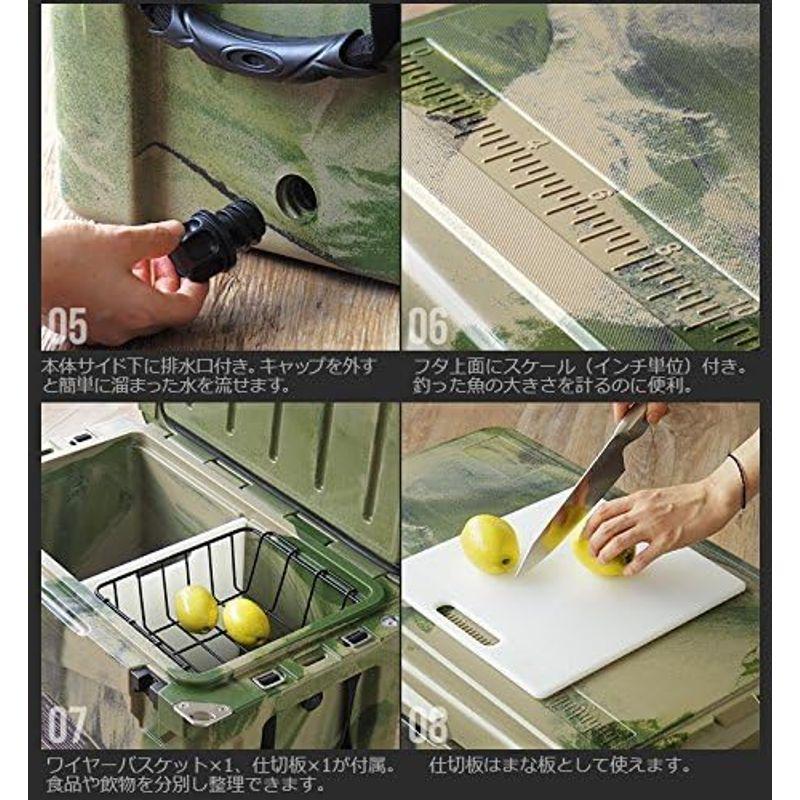 05

本体サイド下に排水口付き。キャップを外すと簡単に溜まった水を流せます。

06

フタ上面にスケール（インチ単位）付き。釣った魚の大きさを計るのに便利。

07

ワイヤーバスケット×1、仕切板×1が付属。食品や飲物を分別し整理できます。

08

仕切板はまな板として使えます。