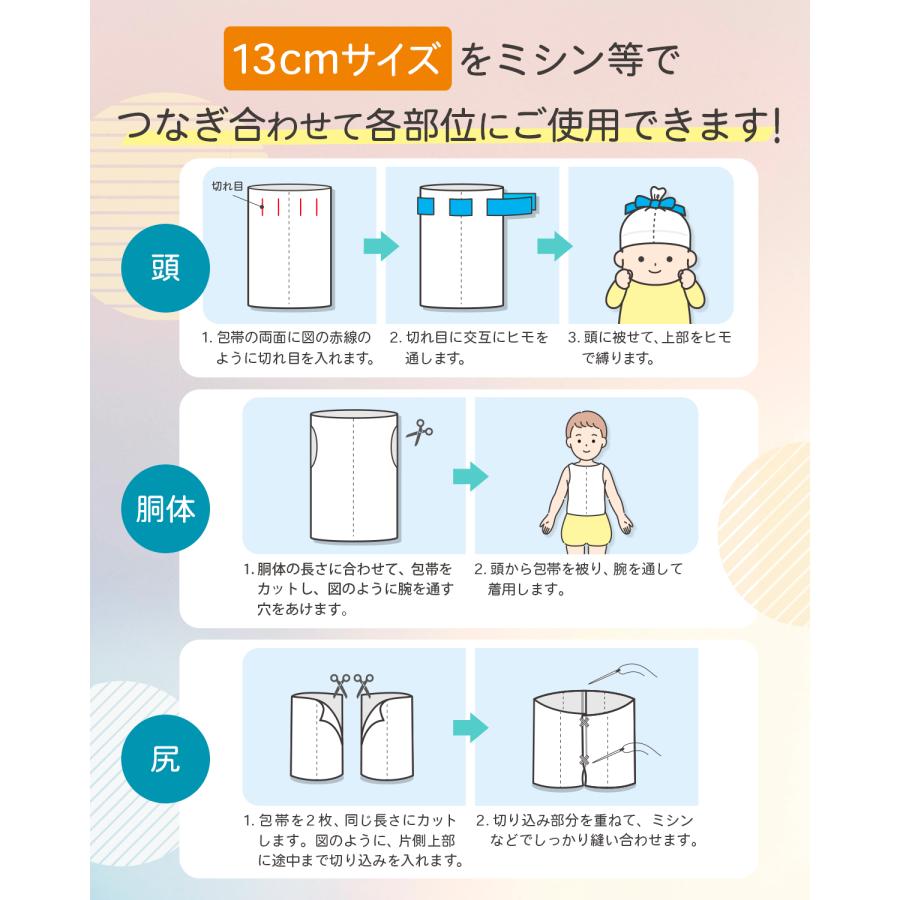 13cmサイズ をミシン等で
つなぎ合わせて各部位にご使用できます!

頭

切れ目

1. 包帯の両面に図の赤線のように切れ目を入れます。

2. 切れ目に交互にヒモを通します。

3. 頭に被せて、上部をヒモで縛ります。

胴体

1. 胴体の長さに合わせて、包帯をカットし、図のように腕を通す穴をあけます。

2. 頭から包帯を被り、腕を通して着用します。

尻

1. 包帯を2枚、同じ長さにカットします。図のように、片側上部に途中まで切り込みを入れます。

2. 切り込み部分を重ねて、ミシンなどでしっかり縫い合わせます。