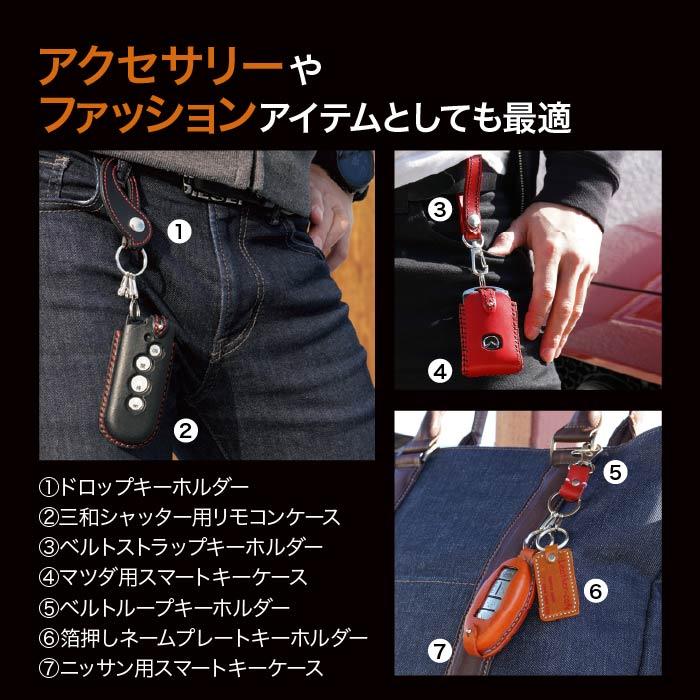 アクセサリーや
ファッションアイテムとしても最適

①

②

③

④

⑤

⑥

⑦

①ドロップキーホルダー
②三和シャッター用リモコンケース
③ベルトストラップキーホルダー
④マツダ用スマートキーケース
⑤ベルトループキーホルダー
⑥箔押しネームプレートキーホルダー
⑦ニッサン用スマートキーケース