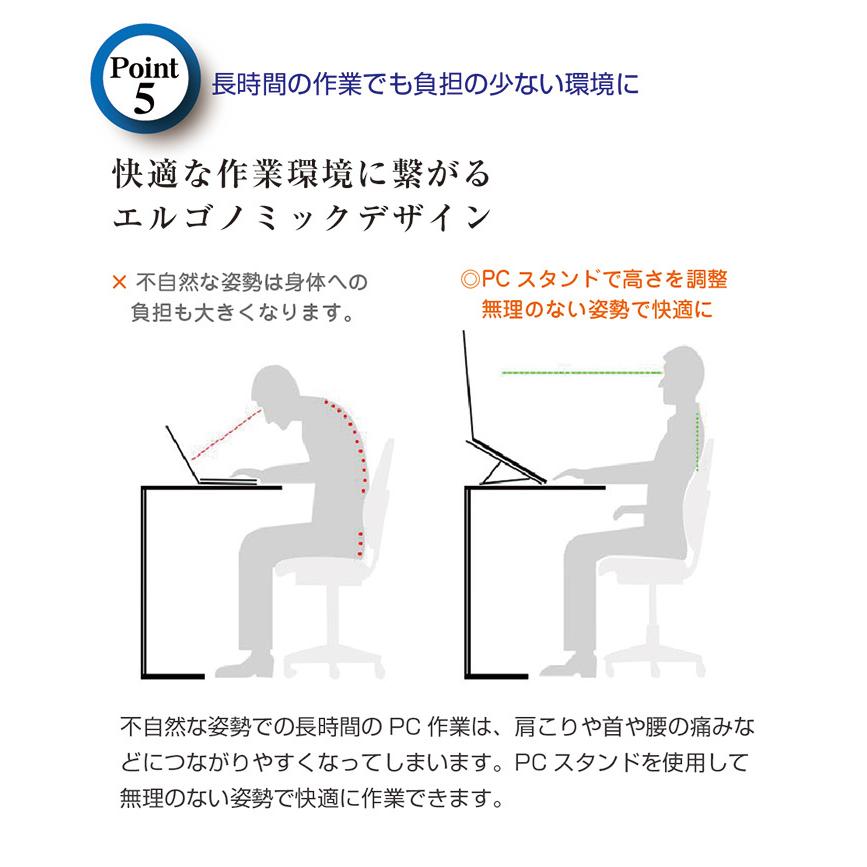 Point 5 長時間の作業でも負担の少ない環境に

快適な作業環境に繋がる
エルゴノミックデザイン

× 不自然な姿勢は身体への負担も大きくなります。

◎PC スタンドで高さを調整
無理のない姿勢で快適に

不自然な姿勢での長時間の PC 作業は、肩こりや首や腰の痛みなどにつながりやすくなってしまいます。PC スタンドを使用して無理のない姿勢で快適に作業できます。