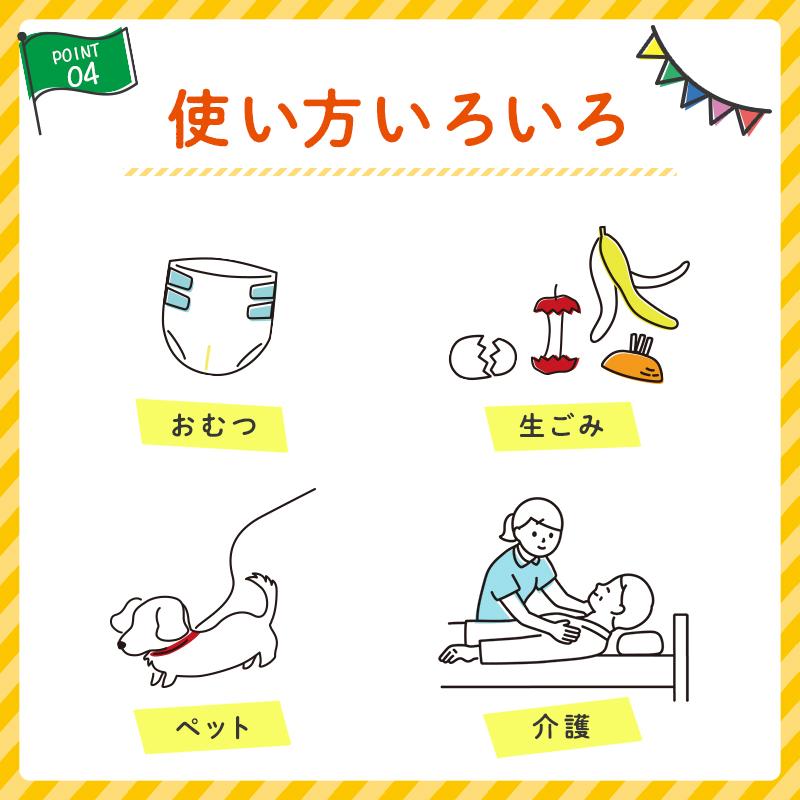 POINT 04

使い方いろいろ

おむつ

生ごみ

ペット

介護