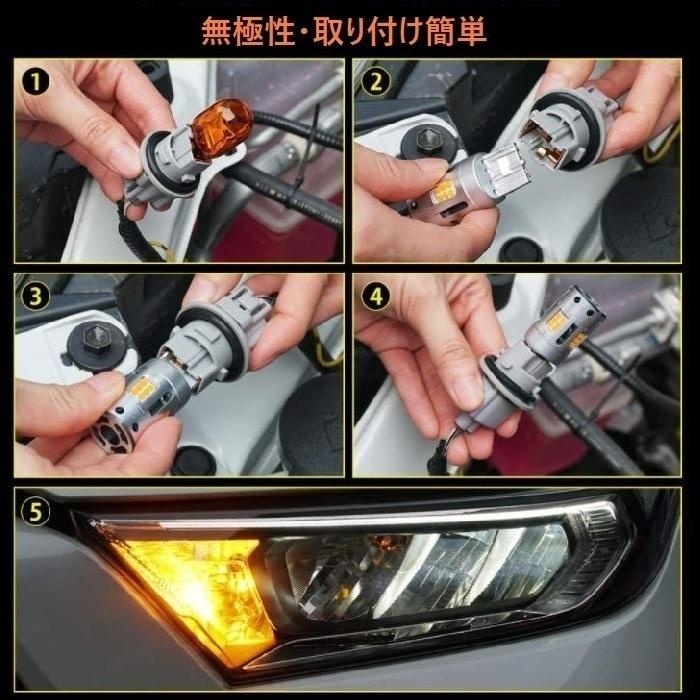 無極性・取り付け簡単

1

2

3

4

5