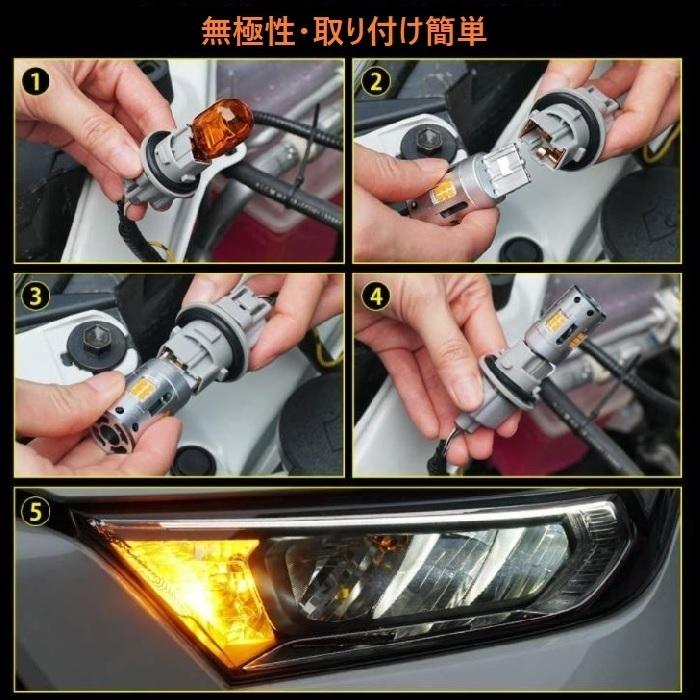 無極性・取り付け簡単

1

2

3

4

5