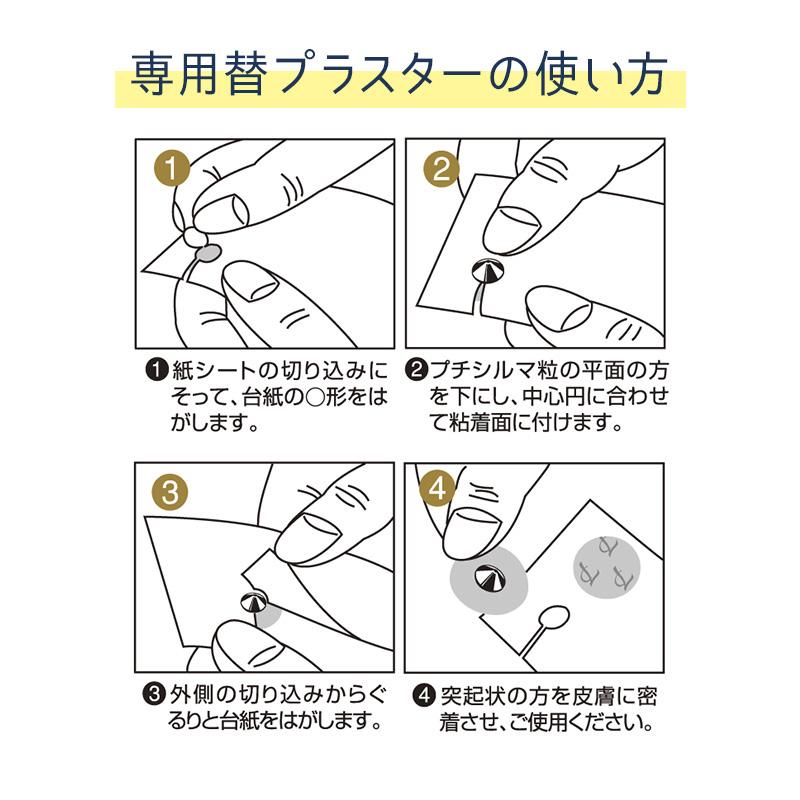 専用替プラスターの使い方

1

2

❶紙シートの切り込みにそって、台紙の○形をはがします。

❷プチシルマ粒の平面の方を下にし、中心円に合わせて粘着面に付けます。

3

4

❸外側の切り込みからぐるりと台紙をはがします。

❹突起状の方を皮膚に密着させ、ご使用ください。