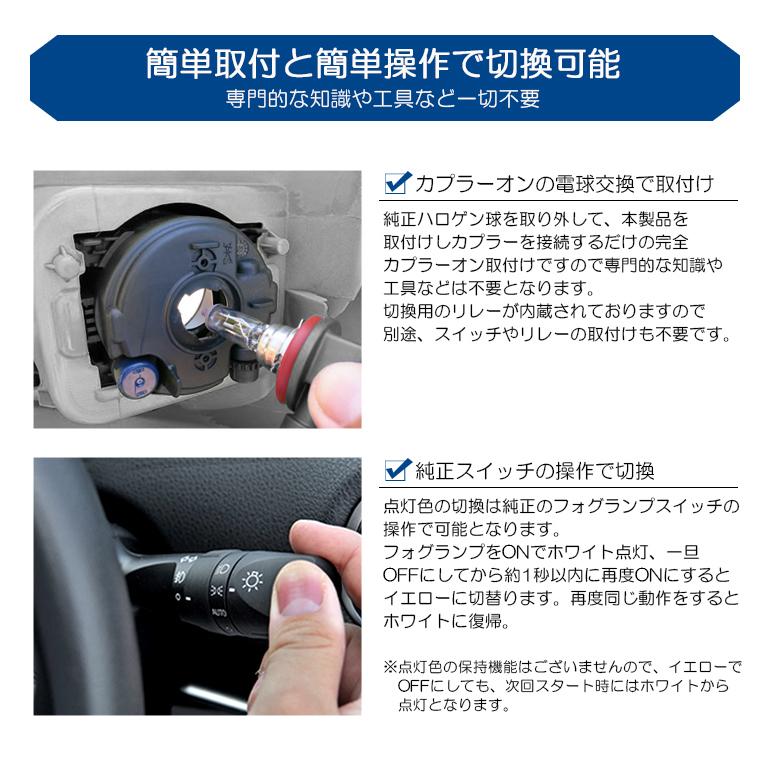 簡単取付と簡単操作で切換可能
専門的な知識や工具など一切不要

カプラーオンの電球交換で取付け

純正ハロゲン球を取り外して、本製品を取付けしカプラーを接続するだけの完全カプラーオン取付けですので専門的な知識や工具などは不要となります。
切換用のリレーが内蔵されておりますので別途、スイッチやリレーの取付けも不要です。

純正スイッチの操作で切換

点灯色の切換は純正のフォグランプスイッチの操作で可能となります。
フォグランプをONでホワイト点灯、一旦OFFにしてから約1秒以内に再度ONにするとイエローに切替ります。再度同じ動作をするとホワイトに復帰。

※点灯色の保持機能はございませんので、イエローでOFFにしても、次回スタート時にはホワイトから点灯となります。

AUTO