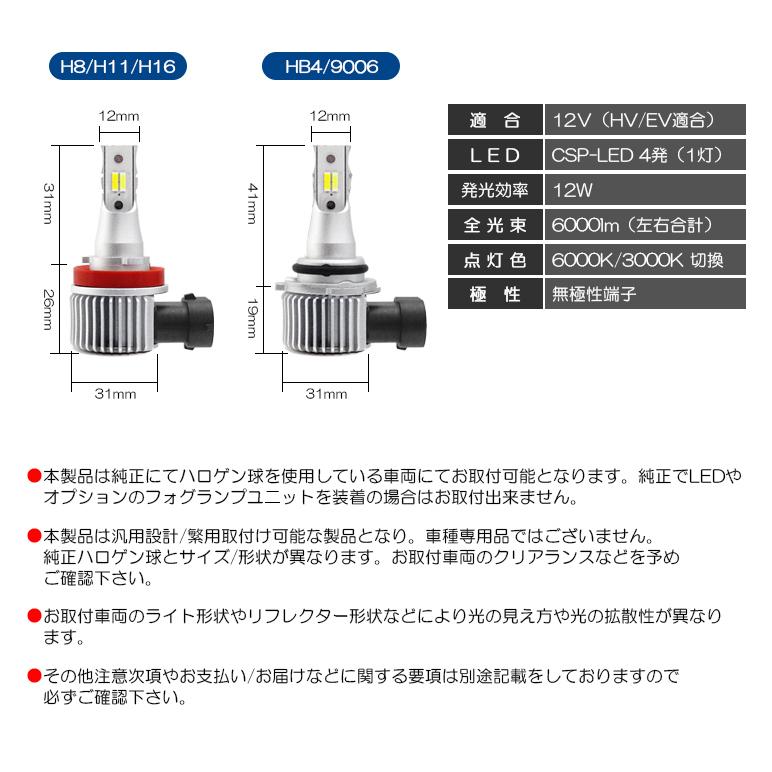 H8/H11/H16

12mm

31mm

26mm

31mm

HB4/9006

12mm

41mm

19mm

31mm

| 適　合 | 12V（HV/EV適合） |
|---|---|
| LED | CSP-LED 4発（1灯） |
| 発光効率 | 12W |
| 全光束 | 6000lm（左右合計） |
| 点灯色 | 6000K/3000K 切換 |
| 極　性 | 無極性端子 |

●本製品は純正にてハロゲン球を使用している車両にてお取付可能となります。純正でLEDやオプションのフォグランプユニットを装着の場合はお取付出来ません。

●本製品は汎用設計/繁用取付け可能な製品となり。車種専用品ではございません。純正ハロゲン球とサイズ/形状が異なります。お取付車両のクリアランスなどを予めご確認下さい。

●お取付車両のライト形状やリフレクター形状などにより光の見え方や光の拡散性が異なります。

●その他注意次項やお支払い/お届けなどに関する要項は別途記載をしておりますので必ずご確認下さい。