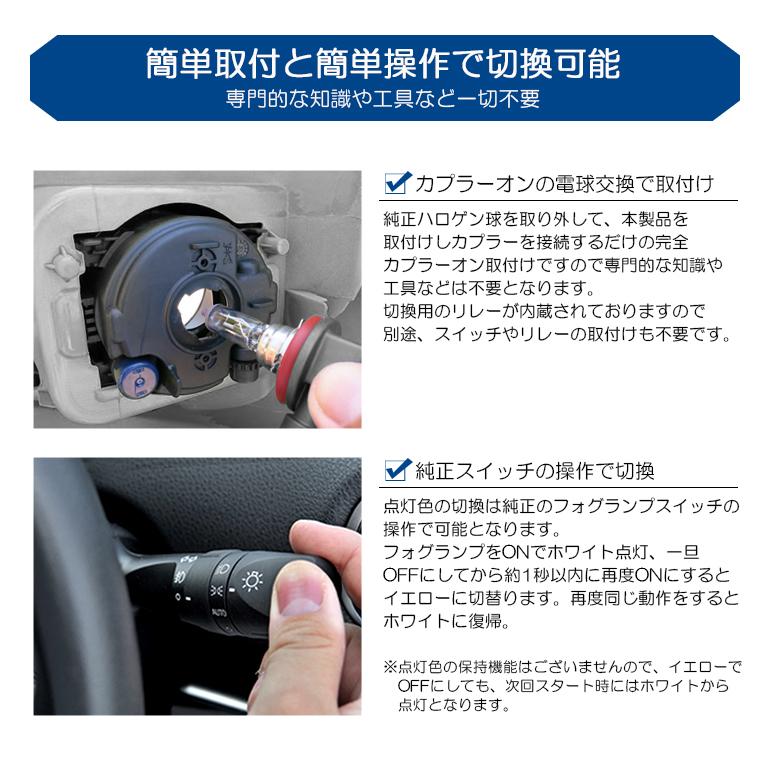 簡単取付と簡単操作で切換可能
専門的な知識や工具など一切不要

カプラーオンの電球交換で取付け

純正ハロゲン球を取り外して、本製品を取付けしカプラーを接続するだけの完全カプラーオン取付けですので専門的な知識や工具などは不要となります。
切換用のリレーが内蔵されておりますので別途、スイッチやリレーの取付けも不要です。

純正スイッチの操作で切換

点灯色の切換は純正のフォグランプスイッチの操作で可能となります。
フォグランプをONでホワイト点灯、一旦OFFにしてから約1秒以内に再度ONにするとイエローに切替ります。再度同じ動作をするとホワイトに復帰。

※点灯色の保持機能はございませんので、イエローでOFFにしても、次回スタート時にはホワイトから点灯となります。

AUTO