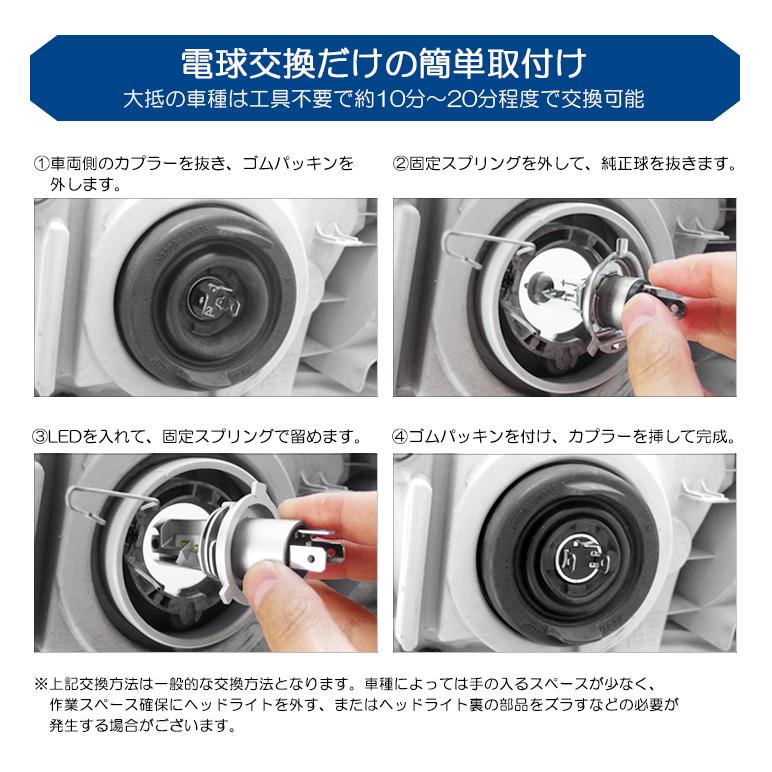 電球交換だけの簡単取付け
大抵の車種は工具不要で約10分～20分程度で交換可能

①車両側のカプラーを抜き、ゴムパッキンを外します。

②固定スプリングを外して、純正球を抜きます。

③LEDを入れて、固定スプリングで留めます。

④ゴムパッキンを付け、カプラーを挿して完成。

※上記交換方法は一般的な交換方法となります。車種によっては手の入るスペースが少なく、作業スペース確保にヘッドライトを外す、またはヘッドライト裏の部品をズラすなどの必要が発生する場合がございます。