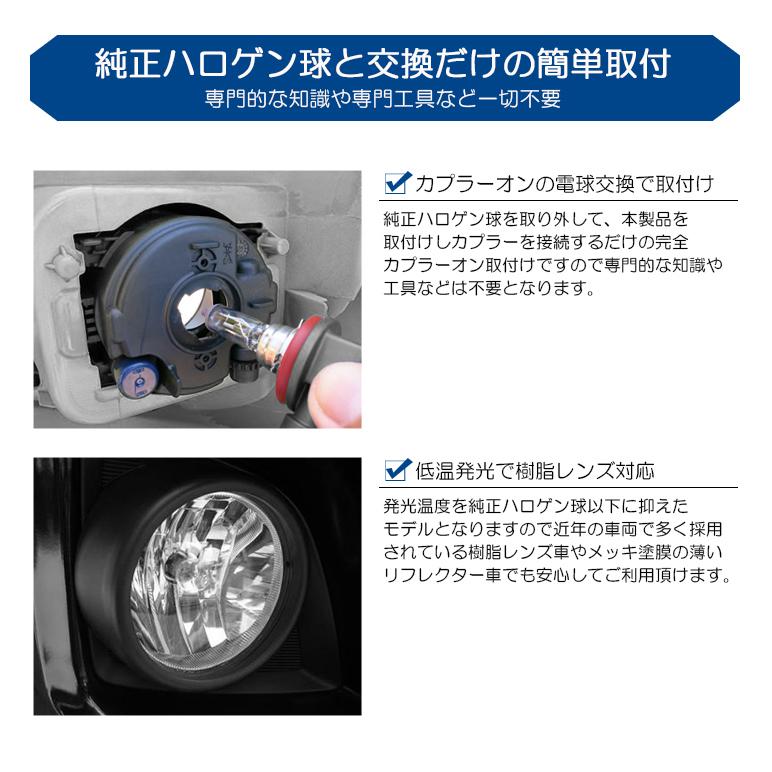 純正ハロゲン球と交換だけの簡単取付
専門的な知識や専門工具など一切不要

カプラーオンの電球交換で取付け

純正ハロゲン球を取り外して、本製品を取付けしカプラーを接続するだけの完全カプラーオン取付けですので専門的な知識や工具などは不要となります。

低温発光で樹脂レンズ対応

発光温度を純正ハロゲン球以下に抑えたモデルとなりますので近年の車両で多く採用されている樹脂レンズ車やメッキ塗膜の薄いリフレクター車でも安心してご利用頂けます。