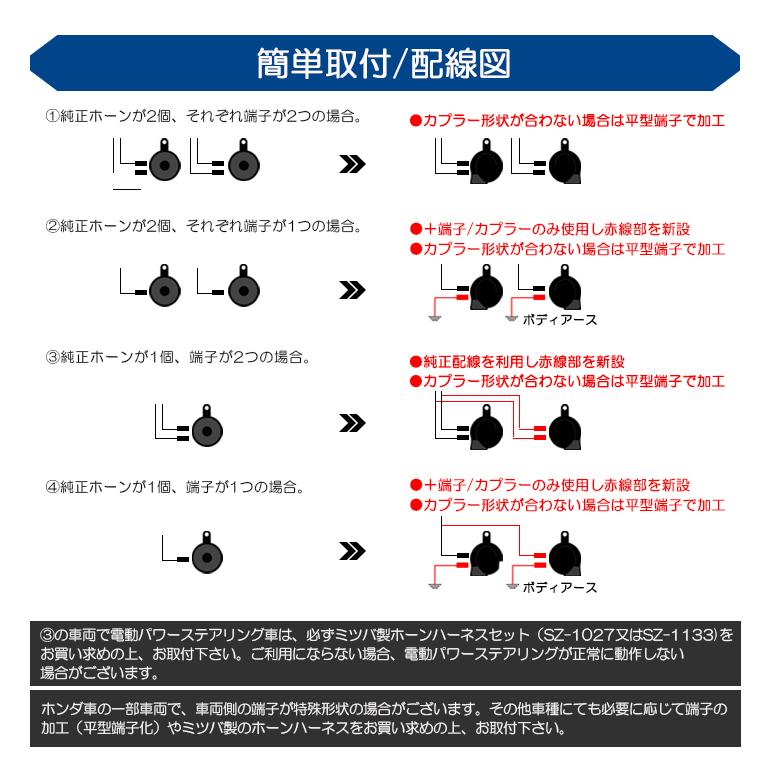 簡単取付/配線図

①純正ホーンが2個、それぞれ端子が2つの場合。

●カプラー形状が合わない場合は平型端子で加工

②純正ホーンが2個、それぞれ端子が1つの場合。

●＋端子/カプラーのみ使用し赤線部を新設
●カプラー形状が合わない場合は平型端子で加工

ボディアース

③純正ホーンが1個、端子が2つの場合。

●純正配線を利用し赤線部を新設
●カプラー形状が合わない場合は平型端子で加工

④純正ホーンが1個、端子が1つの場合。

●＋端子/カプラーのみ使用し赤線部を新設
●カプラー形状が合わない場合は平型端子で加工

ボディアース

③の車両で電動パワーステアリング車は、必ずミツバ製ホーンハーネスセット（SZ-1027又はSZ-1133)をお買い求めの上、お取付下さい。ご利用にならない場合、電動パワーステアリングが正常に動作しない場合がございます。

ホンダ車の一部車両で、車両側の端子が特殊形状の場合がございます。その他車種にても必要に応じて端子の加工（平型端子化）やミツバ製のホーンハーネスをお買い求めの上、お取付下さい。