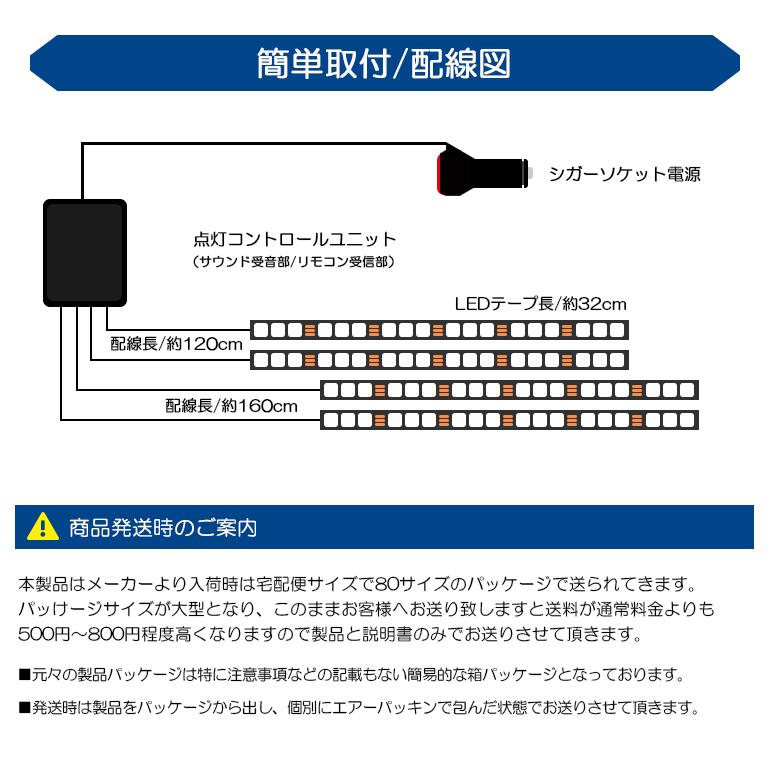 簡単取付/配線図

シガーソケット電源

点灯コントロールユニット
（サウンド受音部/リモコン受信部）

LEDテープ長/約32cm

配線長/約120cm

配線長/約160cm

商品発送時のご案内

本製品はメーカーより入荷時は宅配便サイズで80サイズのパッケージで送られてきます。パッケージサイズが大型となり、このままお客様へお送り致しますと送料が通常料金よりも500円～800円程度高くなりますので製品と説明書のみでお送りさせて頂きます。

■元々の製品パッケージは特に注意事項などの記載もない簡易的な箱パッケージとなっております。

■発送時は製品をパッケージから出し、個別にエアーパッキンで包んだ状態でお送りさせて頂きます。